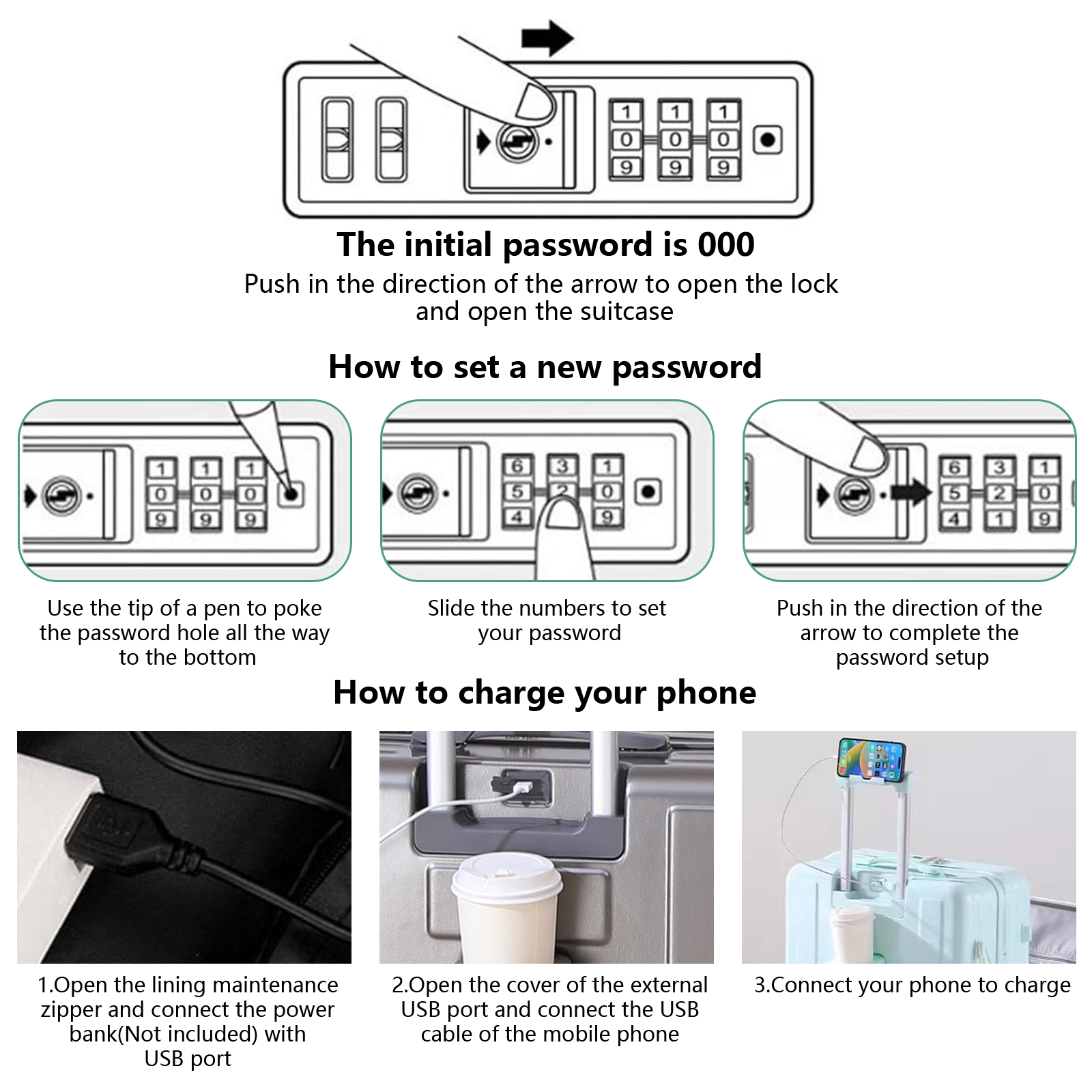 1 1 1
0 0 0
9 9 9

The initial password is 000

Push in the direction of the arrow to open the lock and open the suitcase

How to set a new password

1 1 1
0 0 0
9 9 9

Use the tip of a pen to poke the password hole all the way to the bottom

6 3 1
5 2 0
4 9

Slide the numbers to set your password

6 3 1
5 2 0
4 1 9

Push in the direction of the arrow to complete the password setup

How to charge your phone

1.Open the lining maintenance zipper and connect the power bank(Not included) with USB port

2.Open the cover of the external USB port and connect the USB cable of the mobile phone

3.Connect your phone to charge