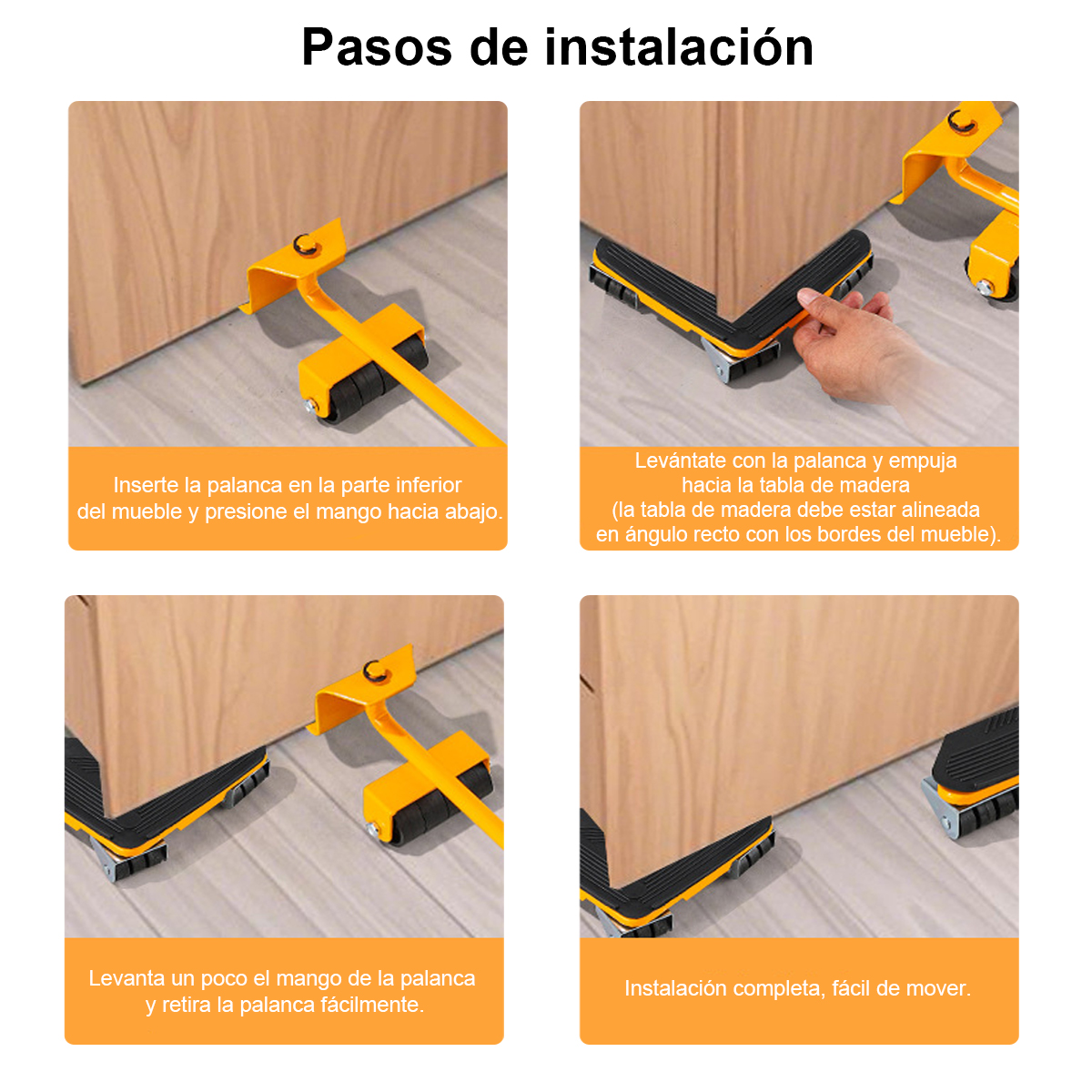 Pasos de instalación

Inserte la palanca en la parte inferior del mueble y presione el mango hacia abajo.

Levántate con la palanca y empuja hacia la tabla de madera (la tabla de madera debe estar alineada en ángulo recto con los bordes del mueble).

Levanta un poco el mango de la palanca y retira la palanca fácilmente.

Instalación completa, fácil de mover.