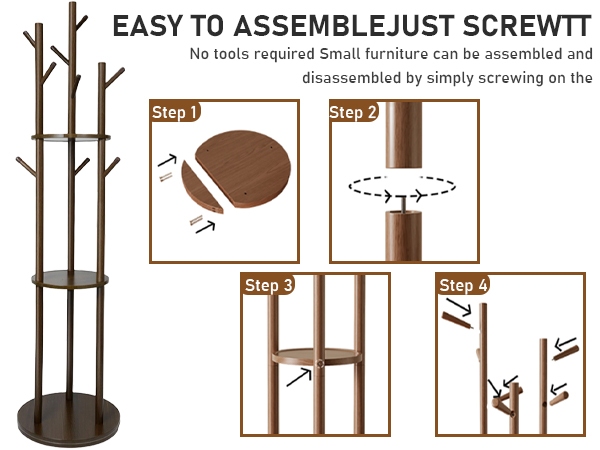 EASY TO ASSEMBLEJUST SCREWTT

No tools required Small furniture can be assembled and disassembled by simply screwing on the

Step 1

Step 2

Step 3

Step 4