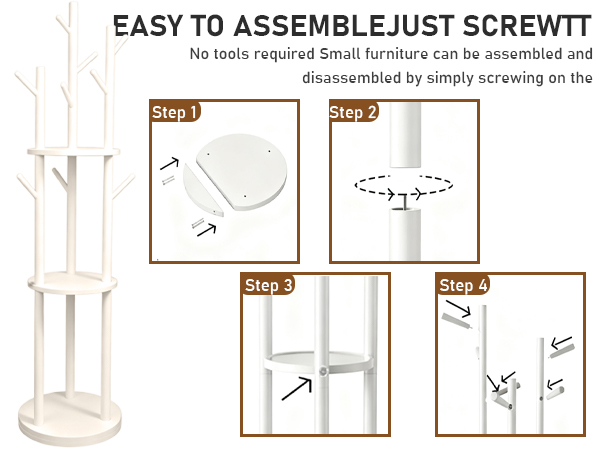 EASY TO ASSEMBLEJUST SCREWTT

No tools required Small furniture can be assembled and disassembled by simply screwing on the

Step 1

Step 2

Step 3

Step 4