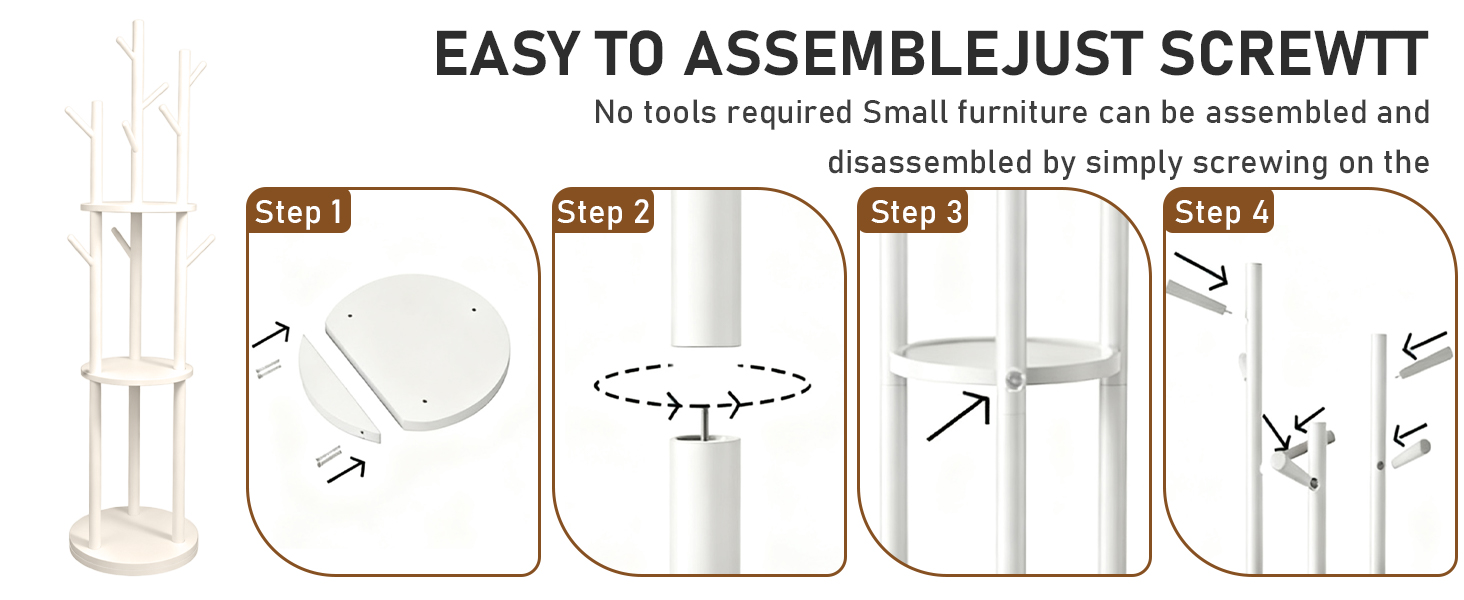 EASY TO ASSEMBLEJUST SCREWTT

No tools required Small furniture can be assembled and disassembled by simply screwing on the

Step 1

Step 2

Step 3

Step 4