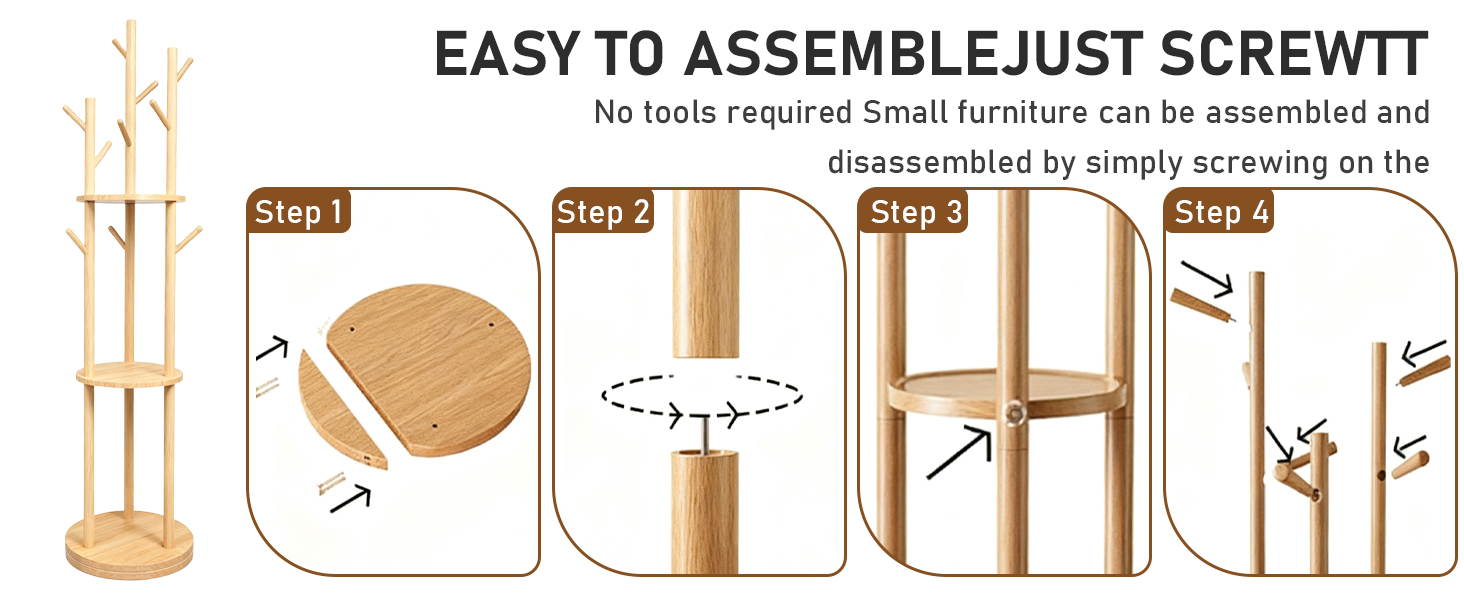 EASY TO ASSEMBLEJUST SCREWTT

No tools required Small furniture can be assembled and disassembled by simply screwing on the

Step 1

Step 2

Step 3

Step 4