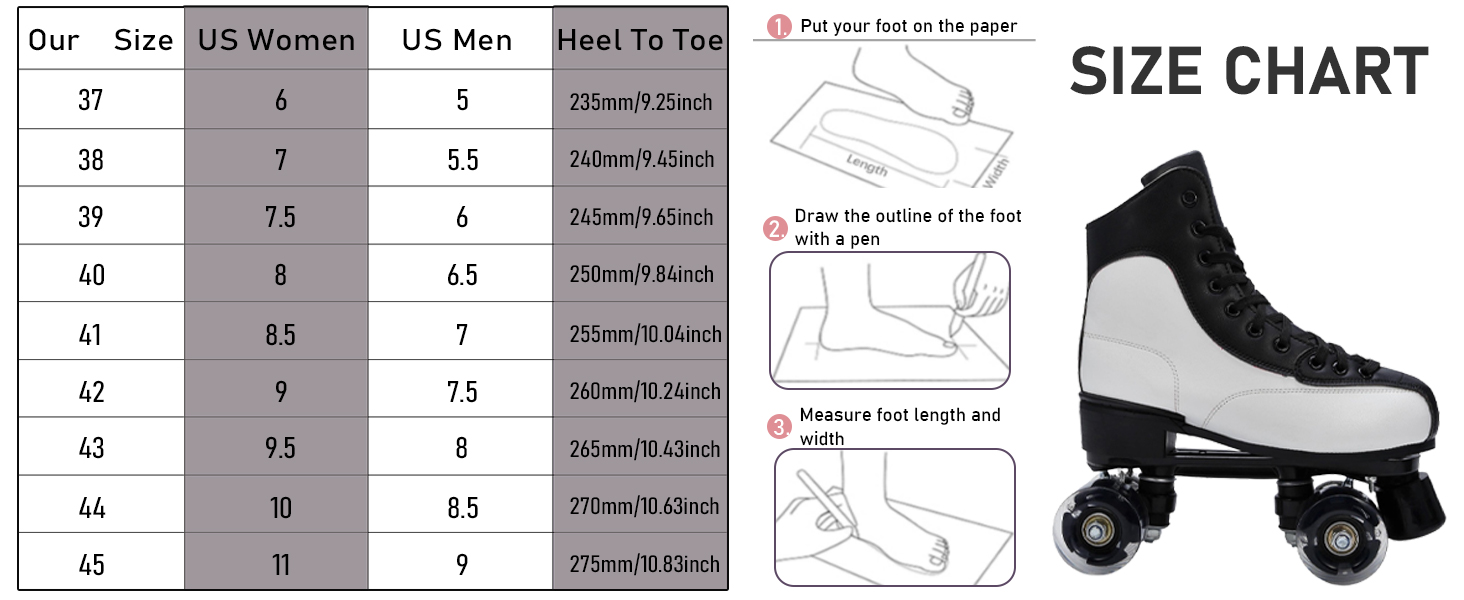 | Our Size | US Women | US Men | Heel To Toe |
|---|---|---|---|
| 37 | 6 | 5 | 235mm/9.25inch |
| 38 | 7 | 5.5 | 240mm/9.45inch |
| 39 | 7.5 | 6 | 245mm/9.65inch |
| 40 | 8 | 6.5 | 250mm/9.84inch |
| 41 | 8.5 | 7 | 255mm/10.04inch |
| 42 | 9 | 7.5 | 260mm/10.24inch |
| 43 | 9.5 | 8 | 265mm/10.43inch |
| 44 | 10 | 8.5 | 270mm/10.63inch |
| 45 | 11 | 9 | 275mm/10.83inch |

1. Put your foot on the paper

Length

Width

2. Draw the outline of the foot with a pen

3. Measure foot length and width

SIZE CHART