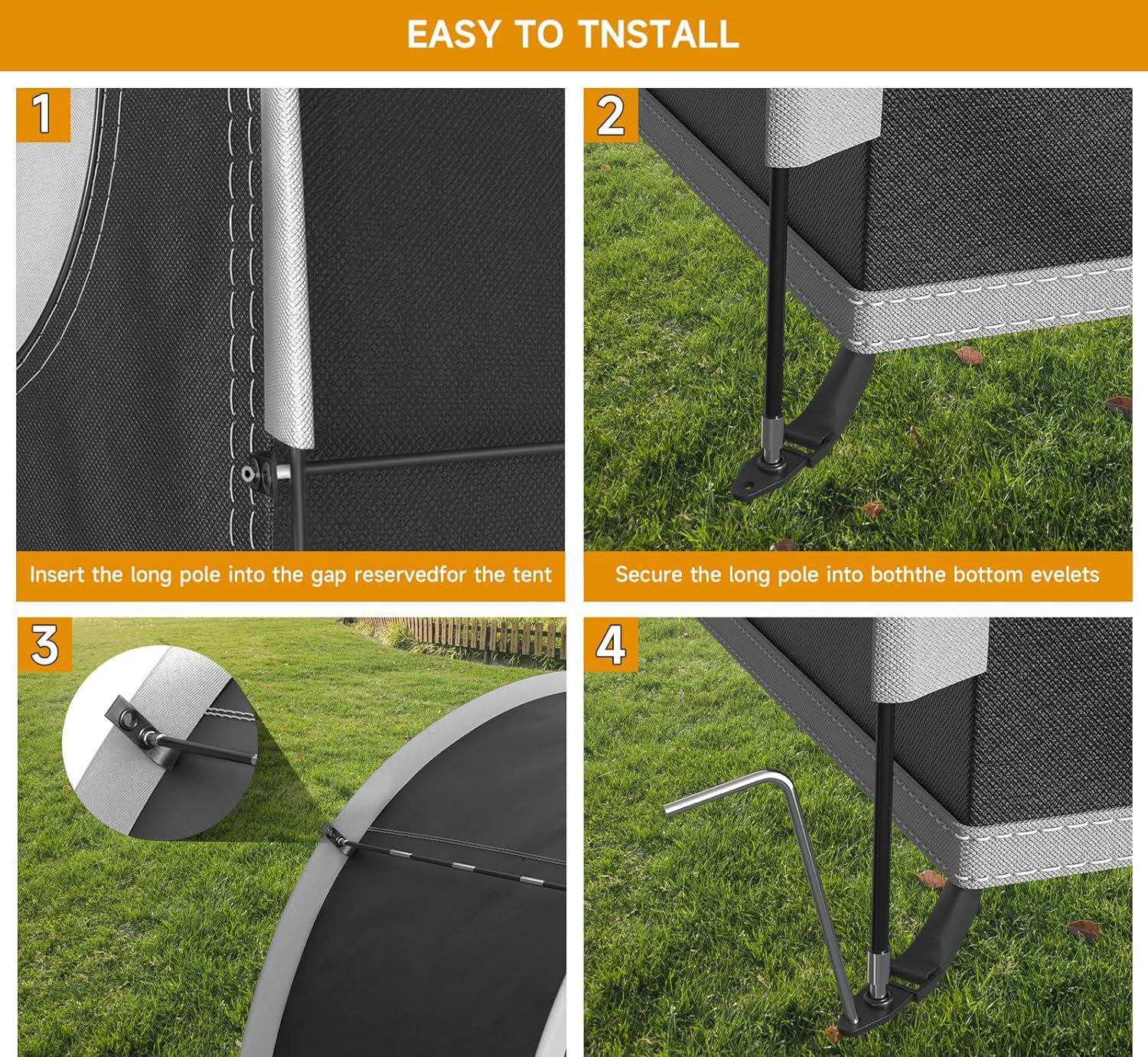 EASY TO TNSTALL

1

Insert the long pole into the gap reservedfor the tent

2

Secure the long pole into boththe bottom evelets

3

4