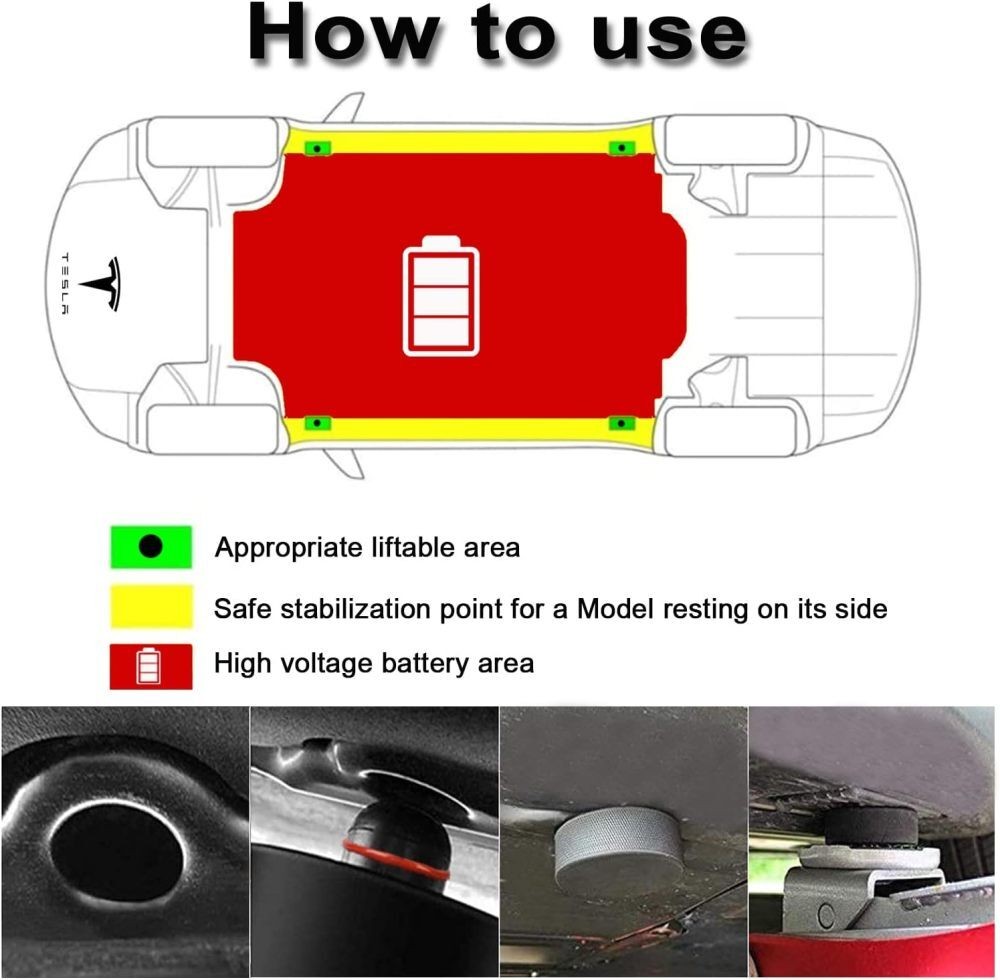 How to use

TESLA

Appropriate liftable area

Safe stabilization point for a Model resting on its side

High voltage battery area