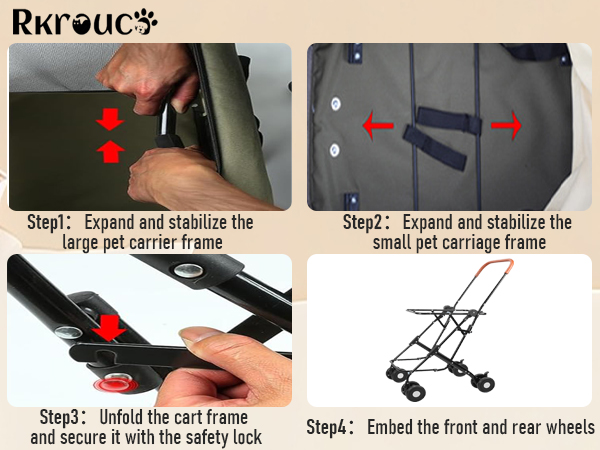 Rkrouco

Step1: Expand and stabilize the large pet carrier frame

Step2: Expand and stabilize the small pet carriage frame

Step3: Unfold the cart frame and secure it with the safety lock

Step4: Embed the front and rear wheels