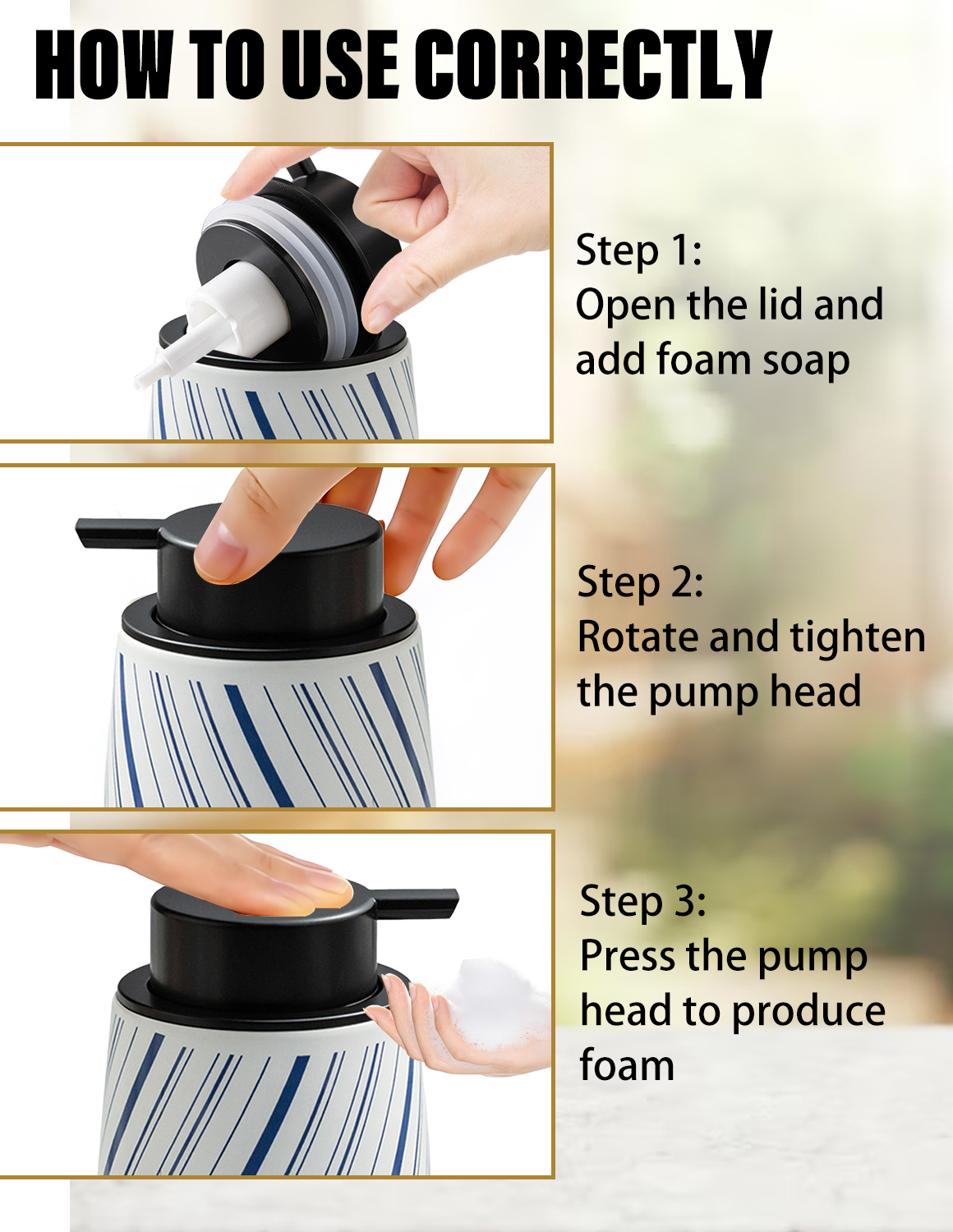 HOW TO USE CORRECTLY

Step 1:
Open the lid and add foam soap

Step 2:
Rotate and tighten the pump head

Step 3:
Press the pump head to produce foam