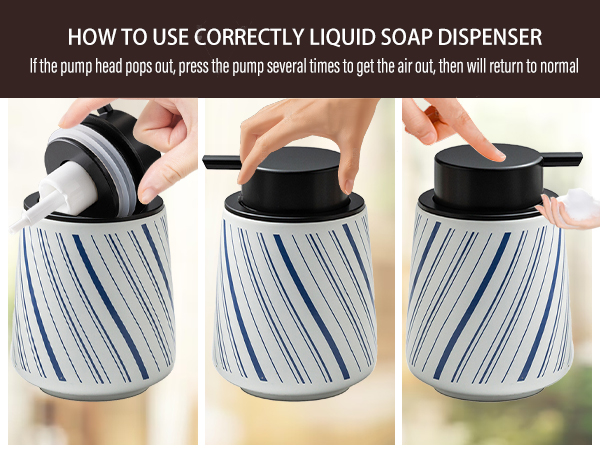 HOW TO USE CORRECTLY LIQUID SOAP DISPENSER
If the pump head pops out, press the pump several times to get the air out, then will return to normal