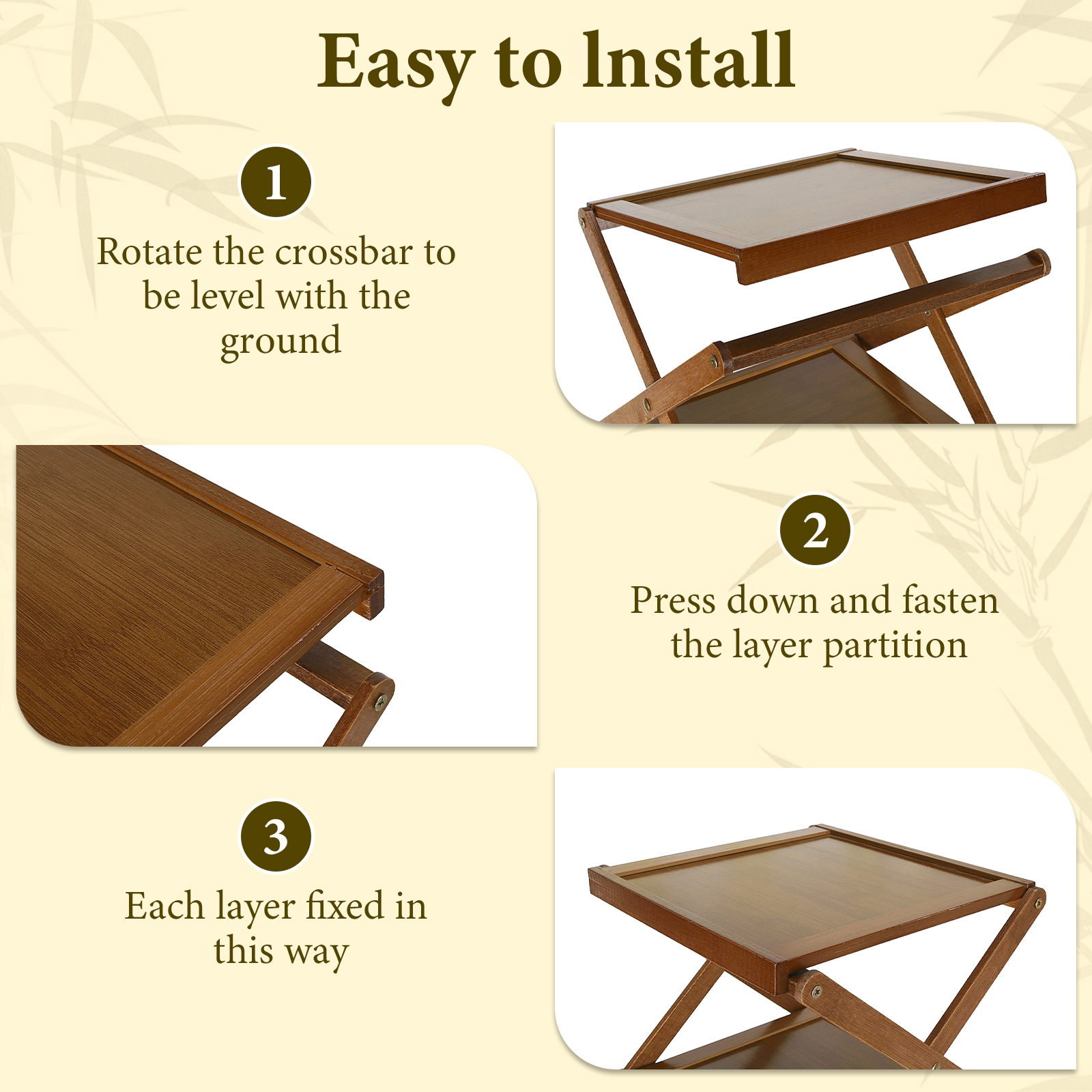 Easy to Install

1

Rotate the crossbar to be level with the ground

2

Press down and fasten the layer partition

3

Each layer fixed in this way