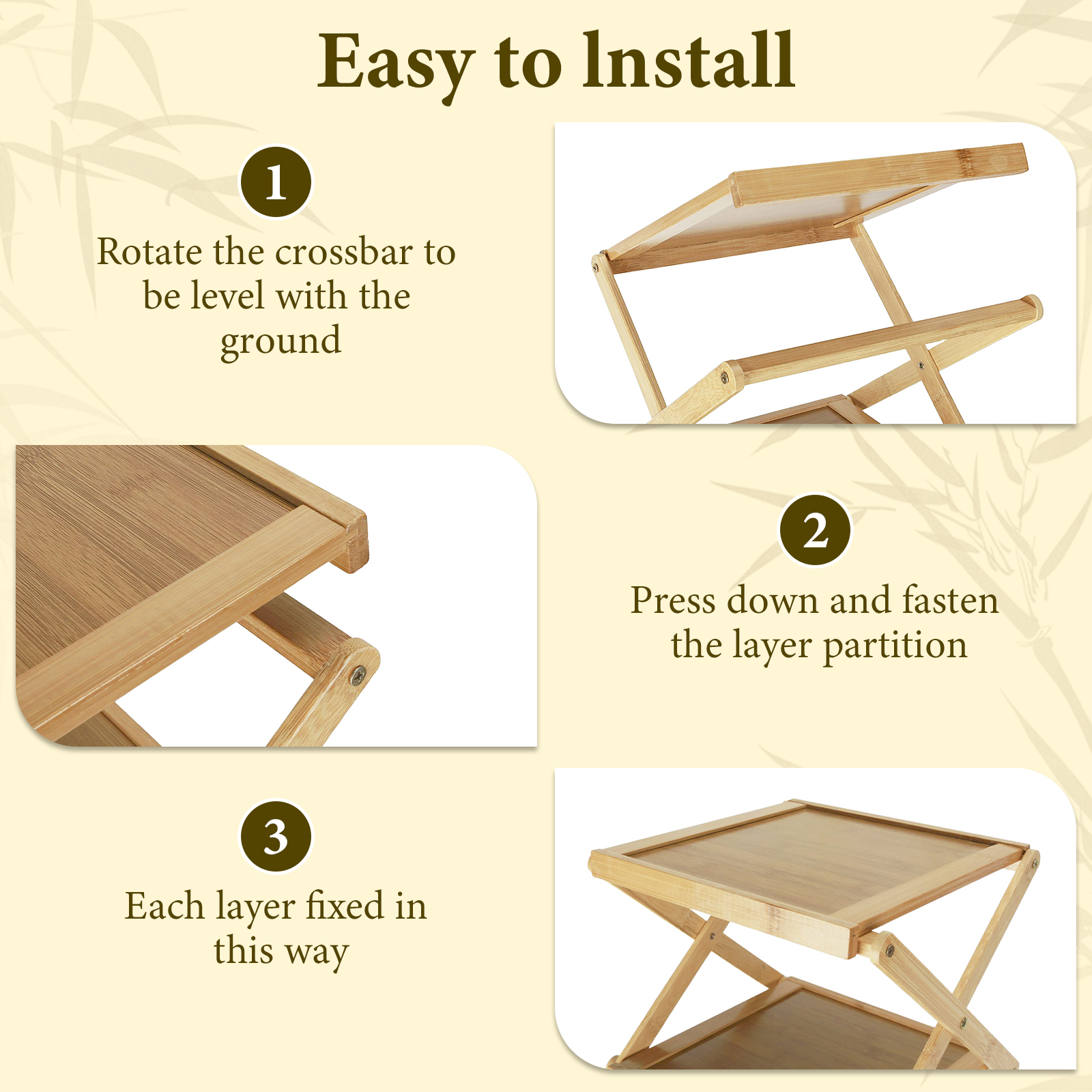 Easy to Install

1

Rotate the crossbar to be level with the ground

2

Press down and fasten the layer partition

3

Each layer fixed in this way