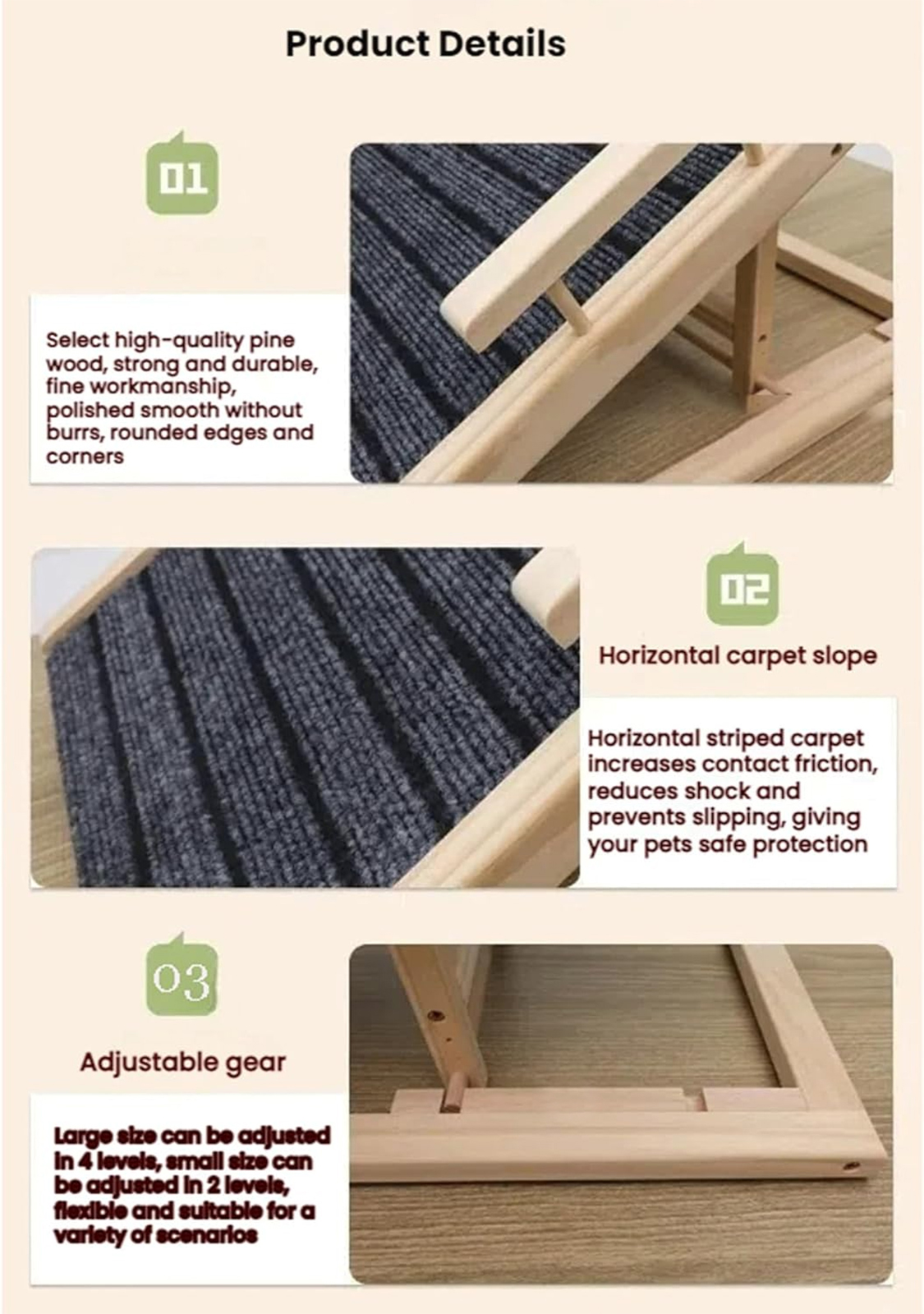 Product Details

01

Select high-quality pine wood, strong and durable, fine workmanship, polished smooth without burrs, rounded edges and corners

02

Horizontal carpet slope

Horizontal striped carpet increases contact friction, reduces shock and prevents slipping, giving your pets safe protection

03

Adjustable gear

Large size can be adjusted in 4 levels, small size can be adjusted in 2 levels, flexible and suitable for a variety of scenarios