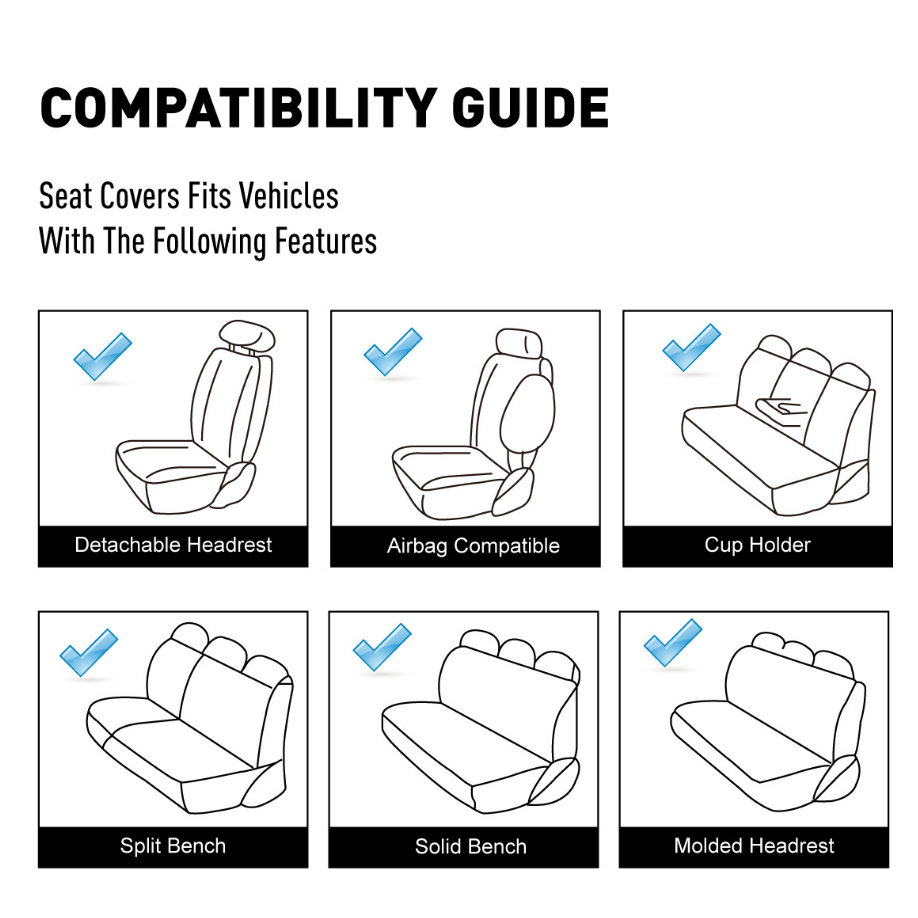 COMPATIBILITY GUIDE

Seat Covers Fits Vehicles
With The Following Features

Detachable Headrest

Airbag Compatible

Cup Holder

Split Bench

Solid Bench

Molded Headrest