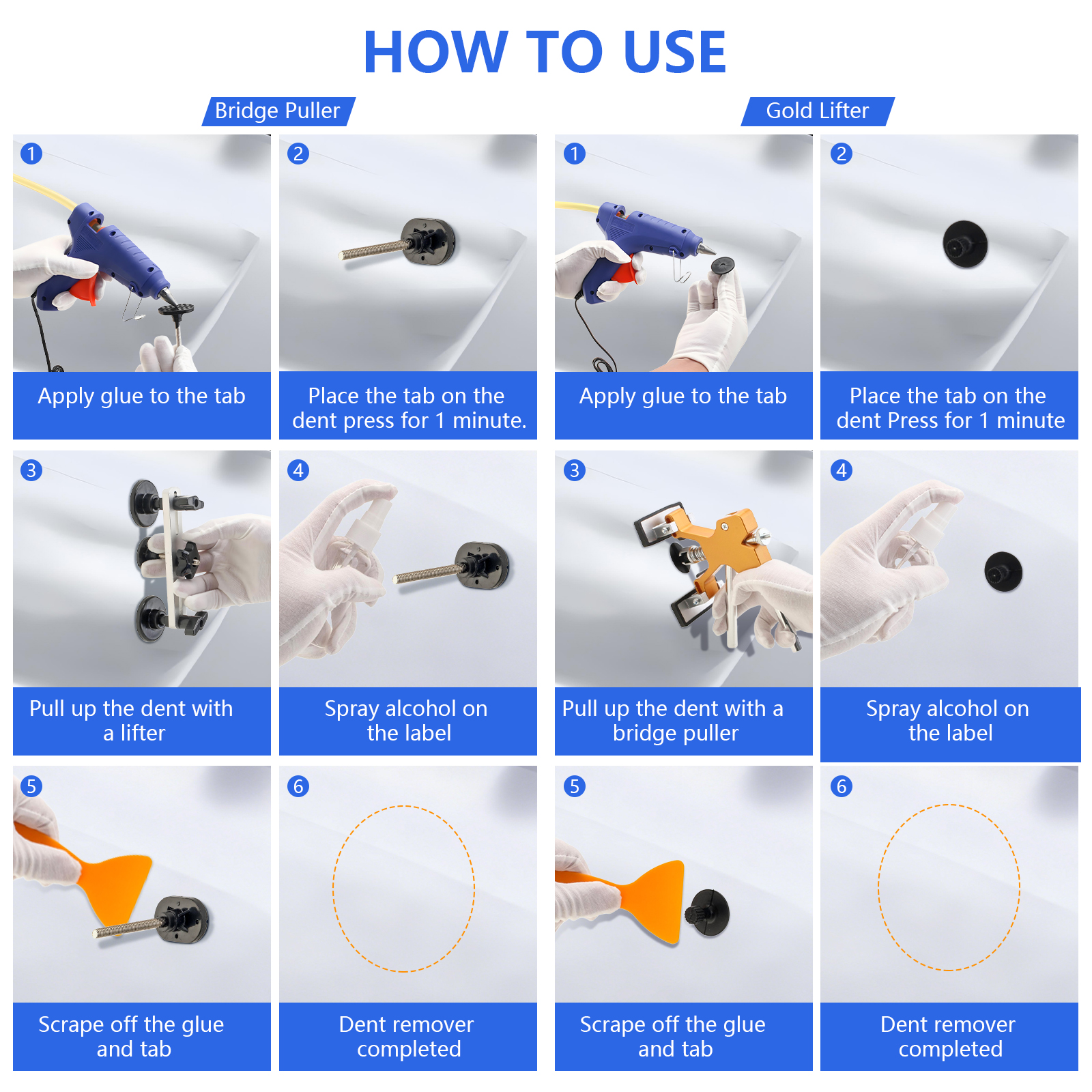 HOW TO USE

Bridge Puller

1
Apply glue to the tab

2
Place the tab on the dent press for 1 minute.

3
Pull up the dent with a lifter

4
Spray alcohol on the label

5
Scrape off the glue and tab

6
Dent remover completed

Gold Lifter

1
Apply glue to the tab

2
Place the tab on the dent Press for 1 minute

3
Pull up the dent with a bridge puller

4
Spray alcohol on the label

5
Scrape off the glue and tab

6
Dent remover completed