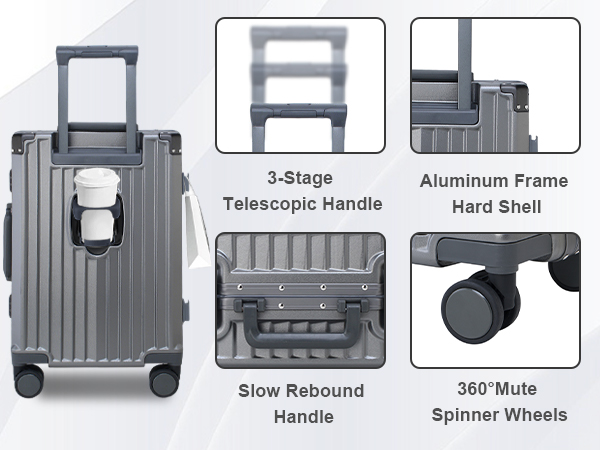 3-Stage
Telescopic Handle

Aluminum Frame
Hard Shell

Slow Rebound
Handle

360°Mute
Spinner Wheels