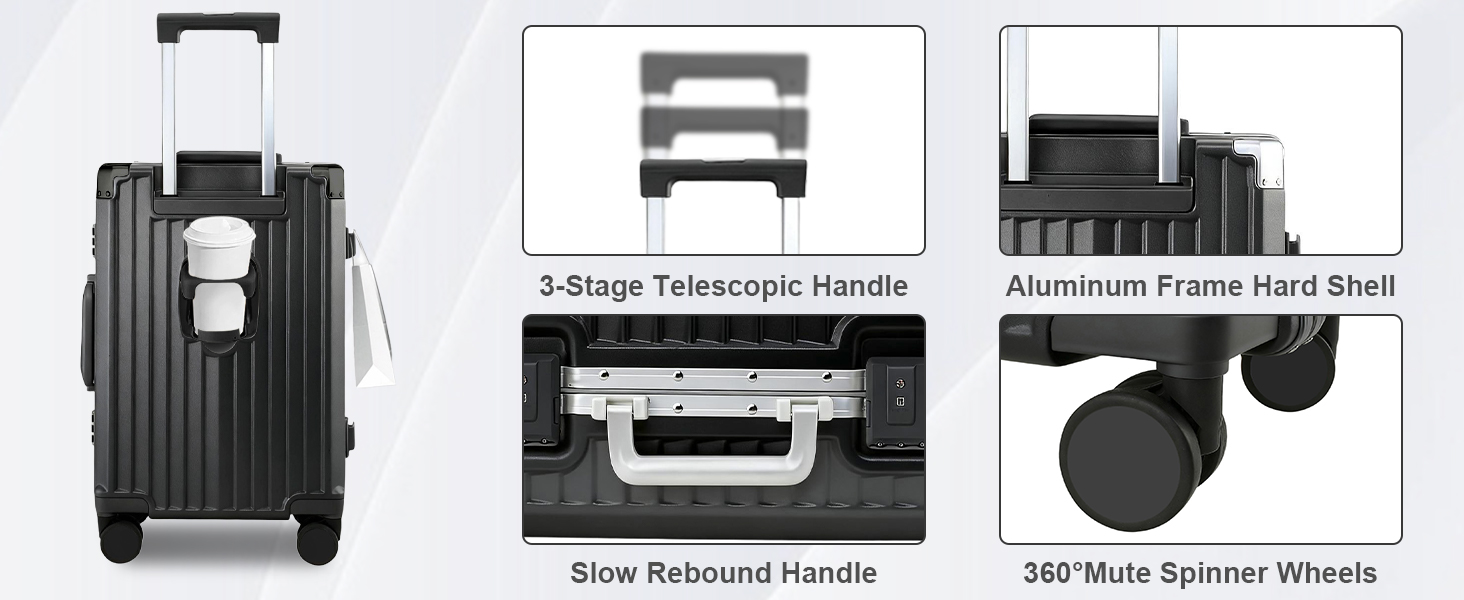 3-Stage Telescopic Handle

Aluminum Frame Hard Shell

Slow Rebound Handle

360°Mute Spinner Wheels