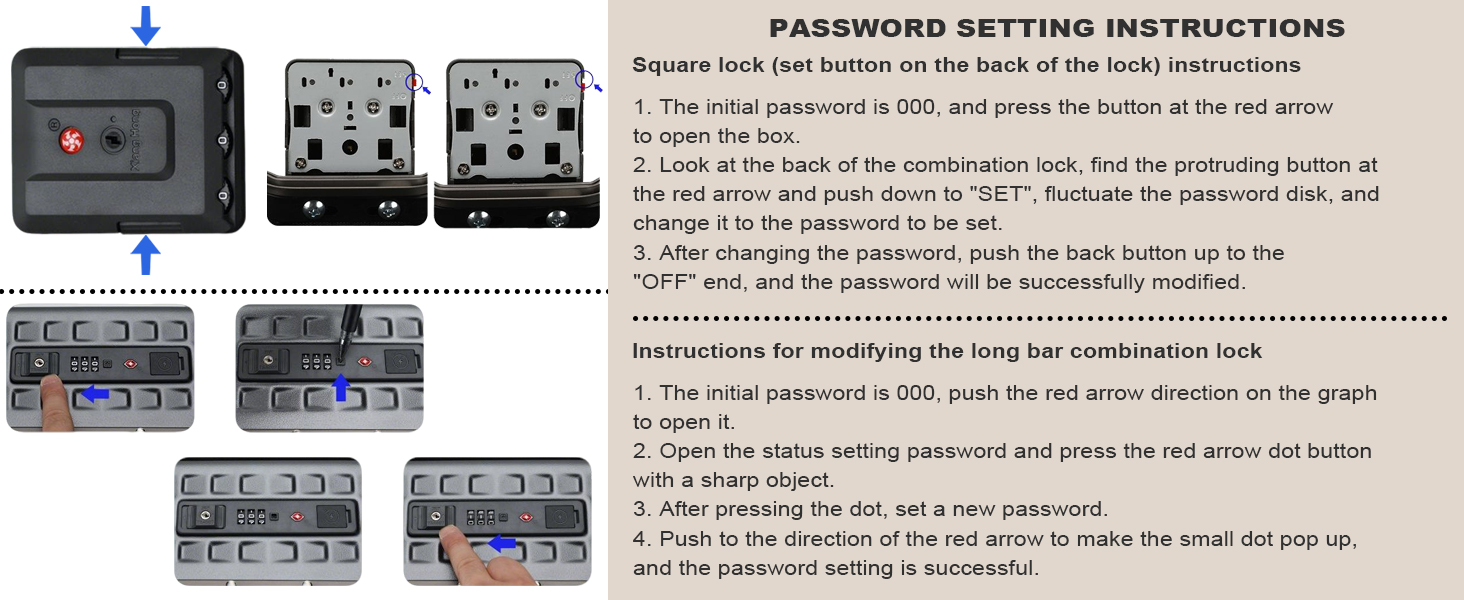 PASSWORD SETTING INSTRUCTIONS

Square lock (set button on the back of the lock) instructions

1. The initial password is 000, and press the button at the red arrow to open the box.
2. Look at the back of the combination lock, find the protruding button at the red arrow and push down to "SET", fluctuate the password disk, and change it to the password to be set.
3. After changing the password, push the back button up to the "OFF" end, and the password will be successfully modified.

Instructions for modifying the long bar combination lock

1. The initial password is 000, push the red arrow direction on the graph to open it.
2. Open the status setting password and press the red arrow dot button with a sharp object.
3. After pressing the dot, set a new password.
4. Push to the direction of the red arrow to make the small dot pop up, and the password setting is successful.