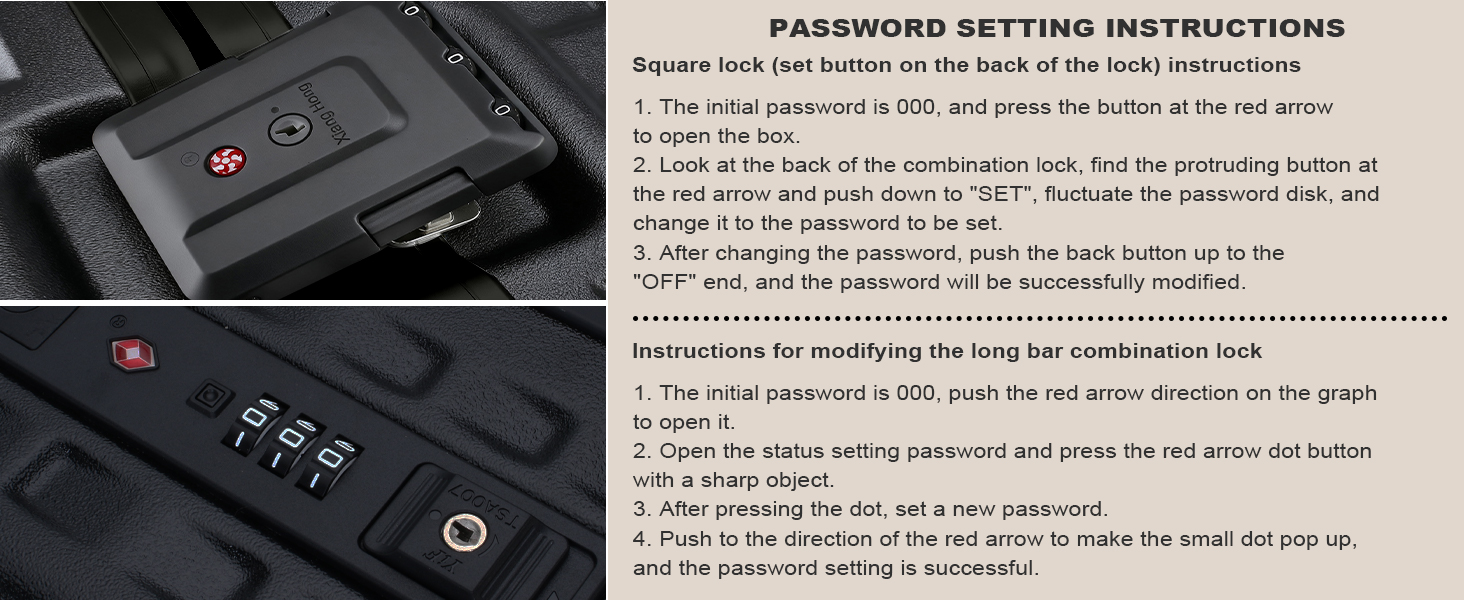 Xiang Hong

0
0
0

0
0
0

TSA007

PASSWORD SETTING INSTRUCTIONS

Square lock (set button on the back of the lock) instructions

1. The initial password is 000, and press the button at the red arrow to open the box.
2. Look at the back of the combination lock, find the protruding button at the red arrow and push down to "SET", fluctuate the password disk, and change it to the password to be set.
3. After changing the password, push the back button up to the "OFF" end, and the password will be successfully modified.

Instructions for modifying the long bar combination lock

1. The initial password is 000, push the red arrow direction on the graph to open it.
2. Open the status setting password and press the red arrow dot button with a sharp object.
3. After pressing the dot, set a new password.
4. Push to the direction of the red arrow to make the small dot pop up, and the password setting is successful.