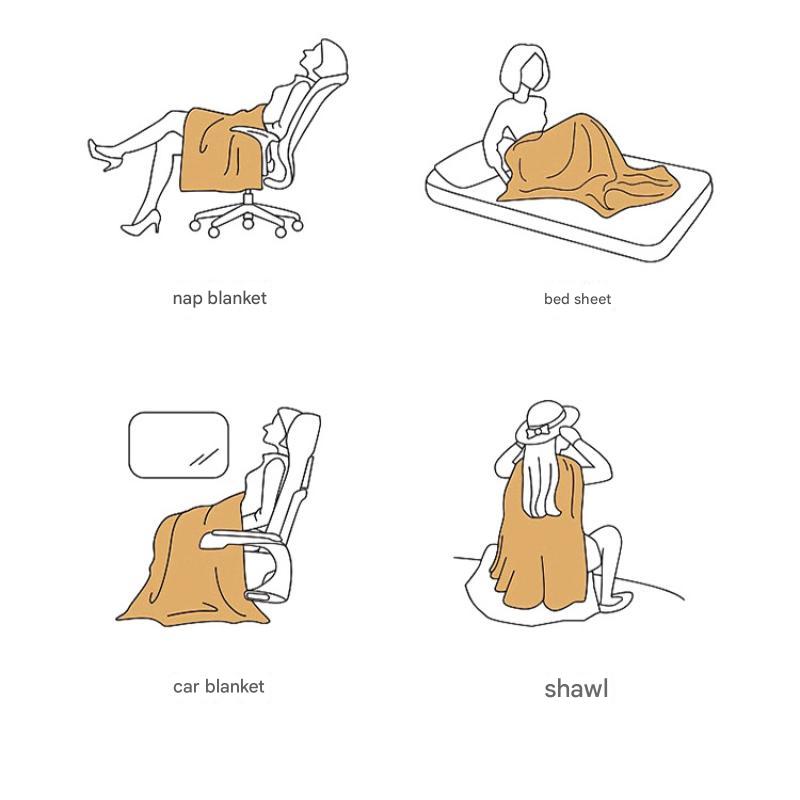 nap blanket

bed sheet

car blanket

shawl