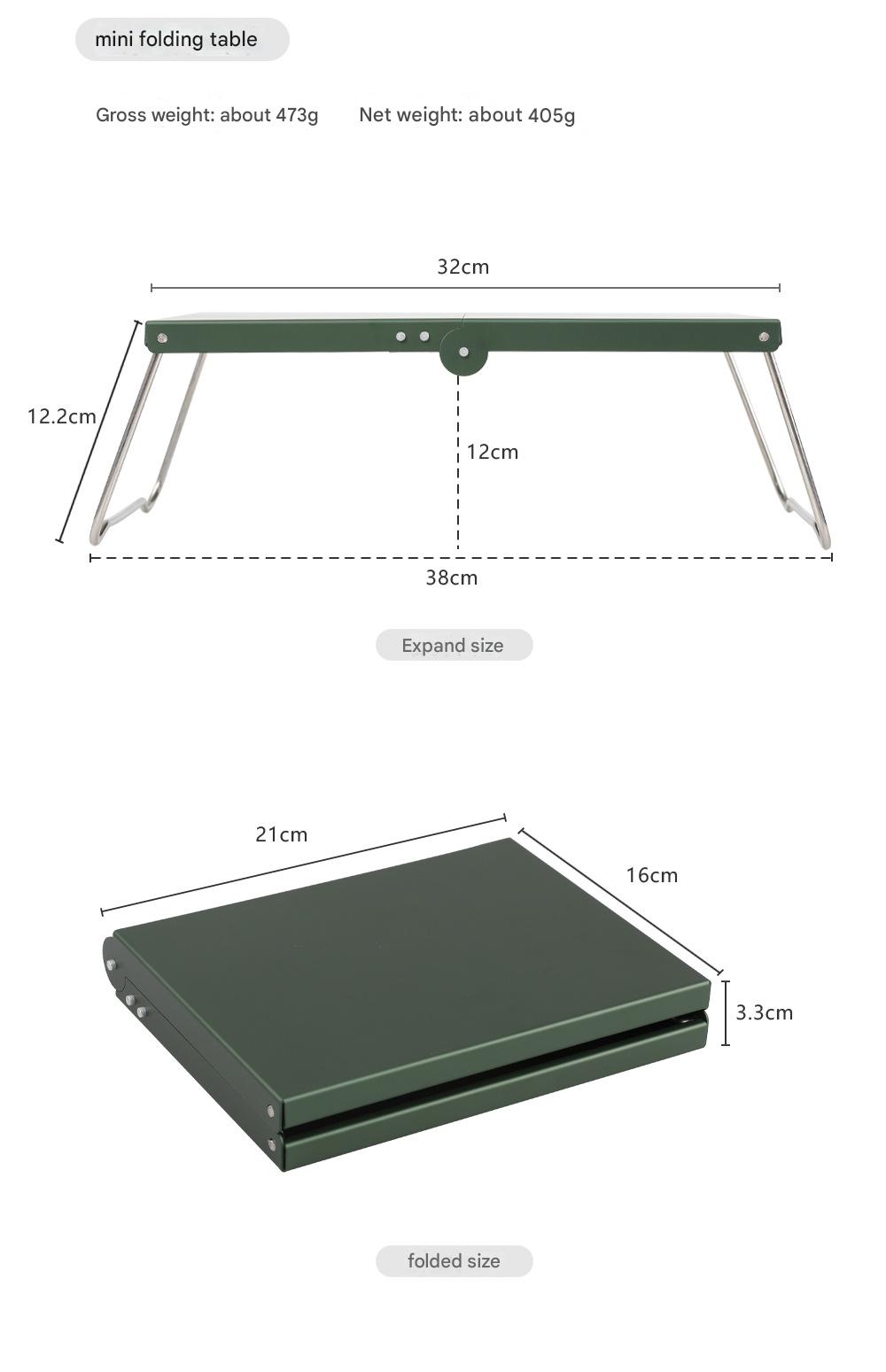 mini folding table

Gross weight: about 473g Net weight: about 405g

32cm

12.2cm

12cm

38cm

Expand size

21cm

16cm

3.3cm

folded size