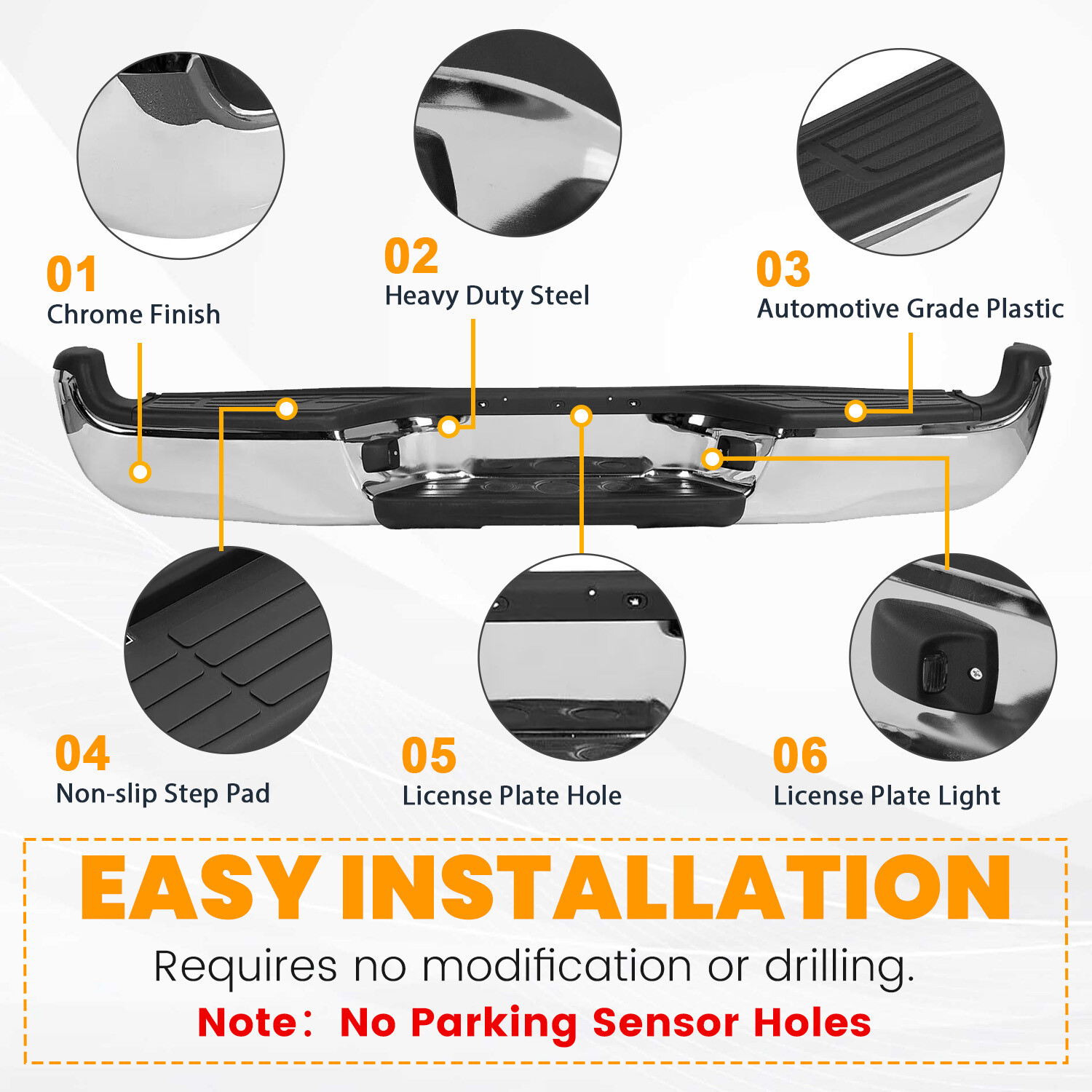 01
Chrome Finish

02
Heavy Duty Steel

03
Automotive Grade Plastic

04
Non-slip Step Pad

05
License Plate Hole

06
License Plate Light

EASY INSTALLATION

Requires no modification or drilling.

Note： No Parking Sensor Holes