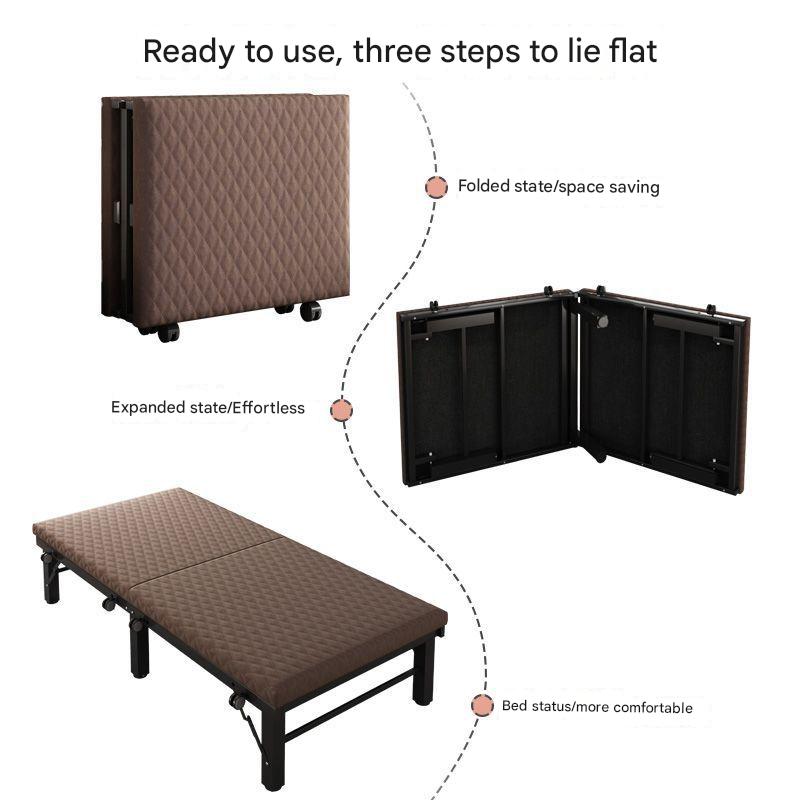 Ready to use, three steps to lie flat

Folded state/space saving

Expanded state/Effortless

Bed status/more comfortable