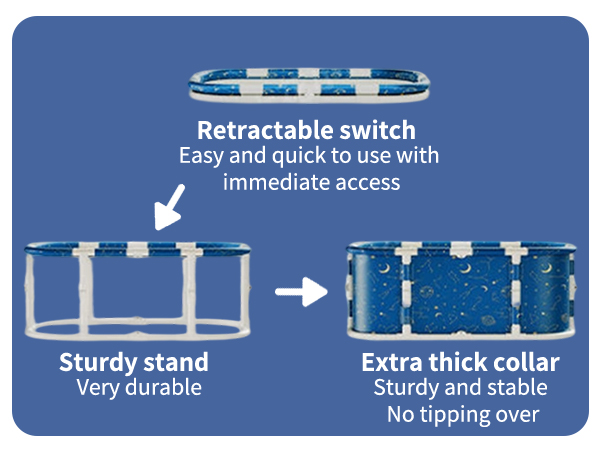 Retractable switch
Easy and quick to use with immediate access

Sturdy stand
Very durable

Extra thick collar
Sturdy and stable
No tipping over