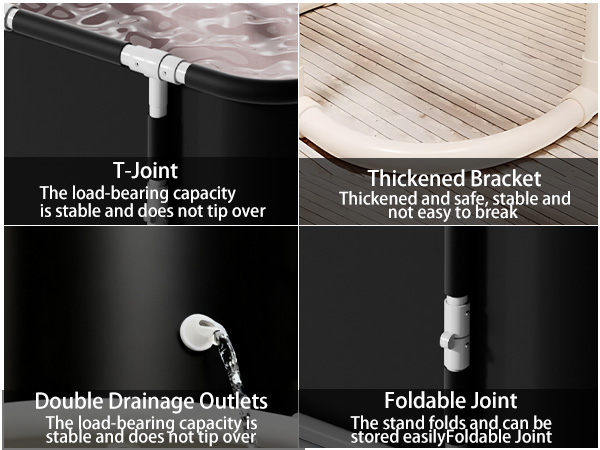 T-Joint
The load-bearing capacity is stable and does not tip over

Thickened Bracket
Thickened and safe, stable and not easy to break

Double Drainage Outlets
The load-bearing capacity is stable and does not tip over

Foldable Joint
The stand folds and can be stored easilyFoldable Joint