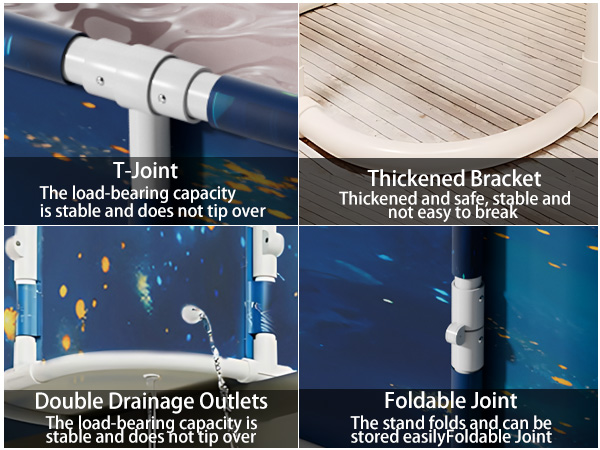 T-Joint
The load-bearing capacity is stable and does not tip over

Thickened Bracket
Thickened and safe, stable and not easy to break

Double Drainage Outlets
The load-bearing capacity is stable and does not tip over

Foldable Joint
The stand folds and can be stored easilyFoldable Joint