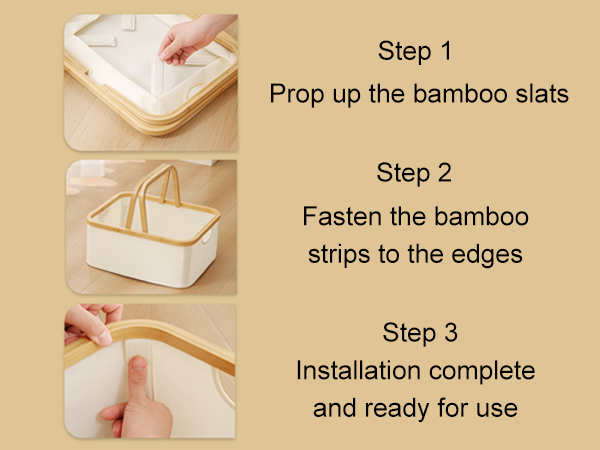 Step 1
Prop up the bamboo slats

Step 2
Fasten the bamboo strips to the edges

Step 3
Installation complete and ready for use