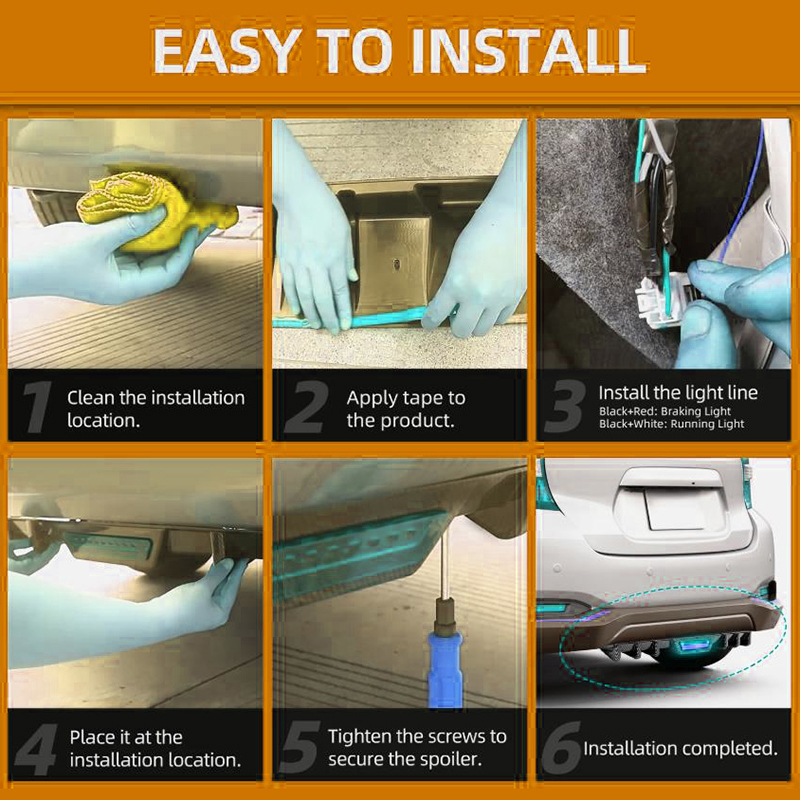 EASY TO INSTALL

1 Clean the installation location.

2 Apply tape to the product.

3 Install the light line
Black+Red: Braking Light
Black+White: Running Light

4 Place it at the installation location.

5 Tighten the screws to secure the spoiler.

6 Installation completed.