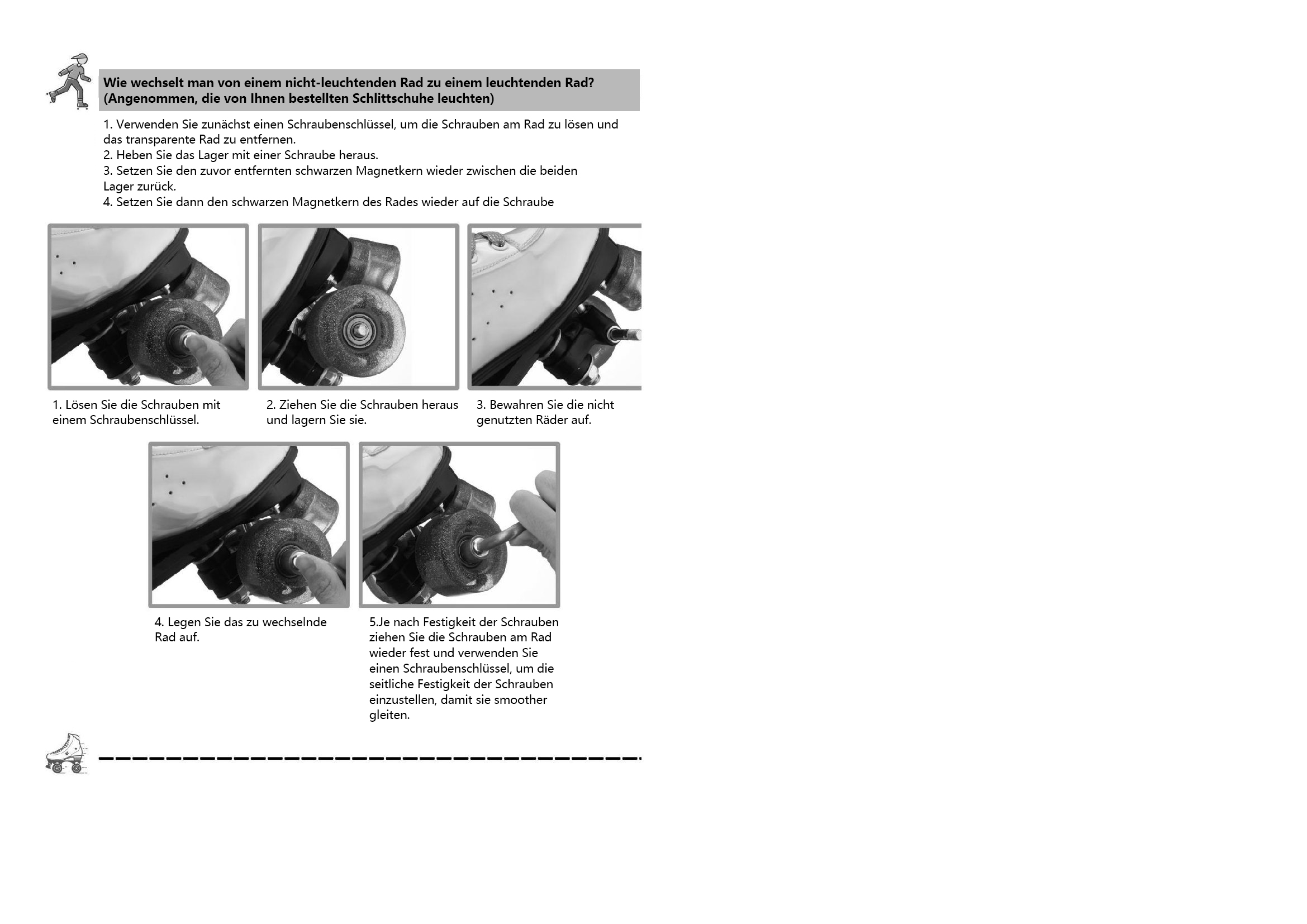 Wie wechselt man von einem nicht-leuchtenden Rad zu einem leuchtenden Rad? (Angenommen, die von Ihnen bestellten Schlittschuhe leuchten)

1. Verwenden Sie zunächst einen Schraubenschlüssel, um die Schrauben am Rad zu lösen und das transparente Rad zu entfernen.
2. Heben Sie das Lager mit einer Schraube heraus.
3. Setzen Sie den zuvor entfernten schwarzen Magnetkern wieder zwischen die beiden Lager zurück.
4. Setzen Sie dann den schwarzen Magnetkern des Rades wieder auf die Schraube

1. Lösen Sie die Schrauben mit einem Schraubenschlüssel.

2. Ziehen Sie die Schrauben heraus und lagern Sie sie.

3. Bewahren Sie die nicht genutzten Räder auf.

4. Legen Sie das zu wechselnde Rad auf.

5.Je nach Festigkeit der Schrauben ziehen Sie die Schrauben am Rad wieder fest und verwenden Sie einen Schraubenschlüssel, um die seitliche Festigkeit der Schrauben einzustellen, damit sie smoother gleiten.