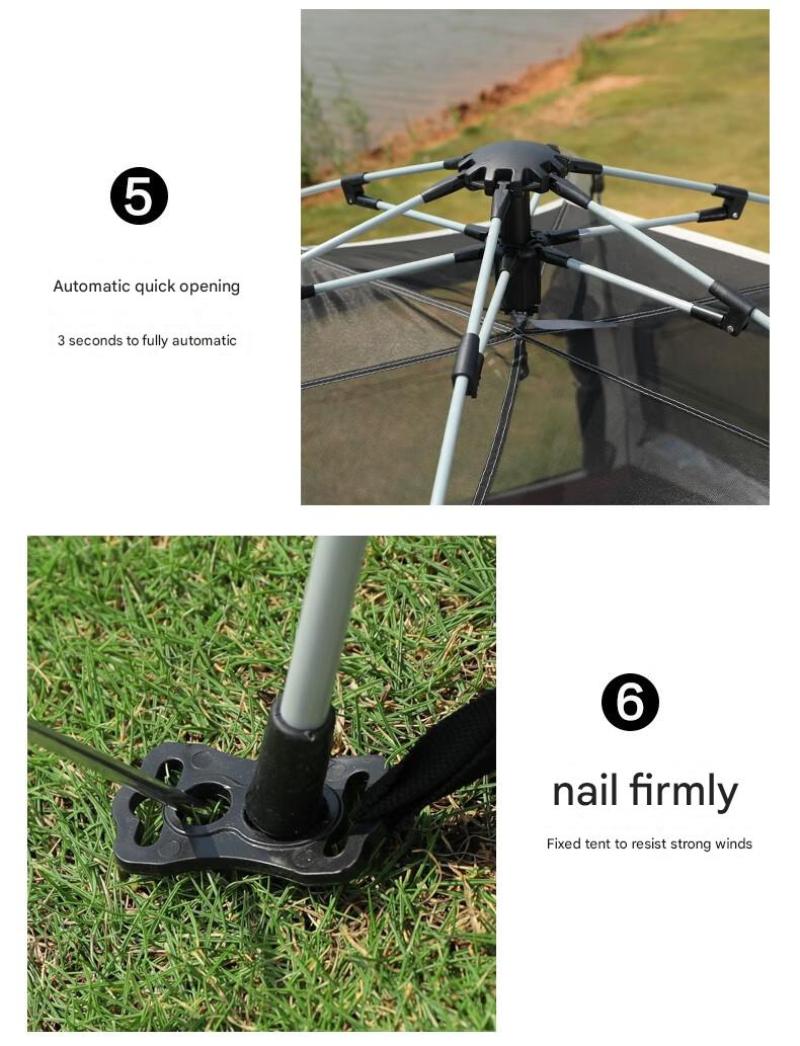 5

Automatic quick opening

3 seconds to fully automatic

6

nail firmly

Fixed tent to resist strong winds