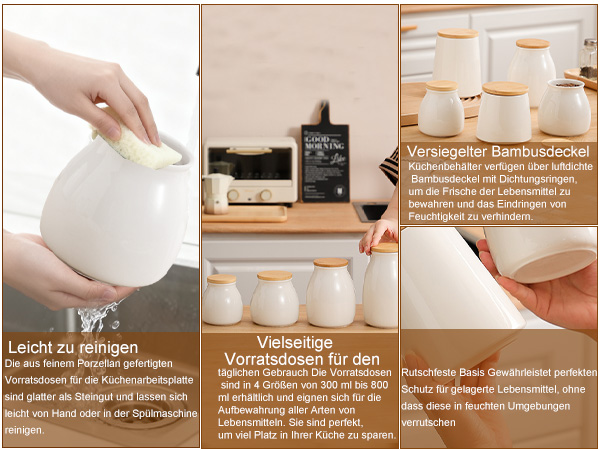 Leicht zu reinigen
Die aus feinem Porzellan gefertigten Vorratsdosen für die Küchenarbeitsplatte sind glatter als Steingut und lassen sich leicht von Hand oder in der Spülmaschine reinigen.

GOOD MORNING

Vielseitige Vorratsdosen für den täglichen Gebrauch Die Vorratsdosen sind in 4 Größen von 300 ml bis 800 ml erhältlich und eignen sich für die Aufbewahrung aller Arten von Lebensmitteln. Sie sind perfekt, um viel Platz in Ihrer Küche zu sparen.

Versiegelter Bambusdeckel
Küchenbehälter verfügen über luftdichte Bambusdeckel mit Dichtungsringen, um die Frische der Lebensmittel zu bewahren und das Eindringen von Feuchtigkeit zu verhindern.

Rutschfeste Basis Gewährleistet perfekten Schutz für gelagerte Lebensmittel, ohne dass diese in feuchten Umgebungen verrutschen