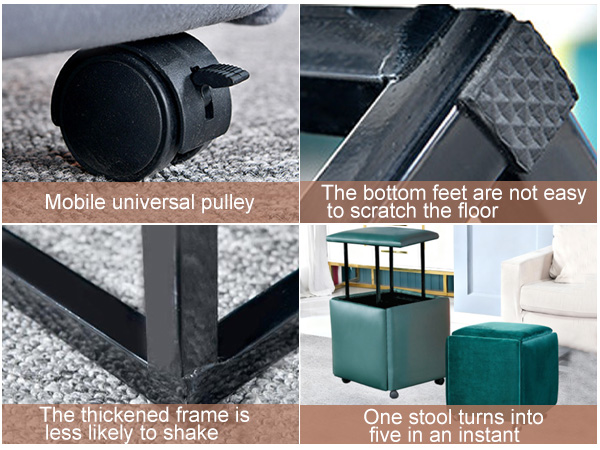 Mobile universal pulley

The bottom feet are not easy to scratch the floor

The thickened frame is less likely to shake

One stool turns into five in an instant