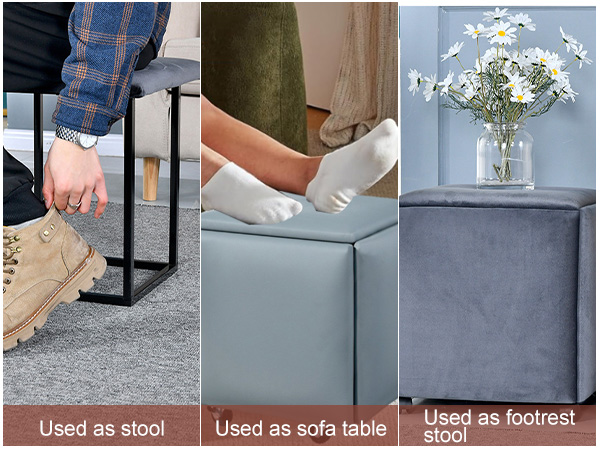 Used as stool

Used as sofa table

Used as footrest stool