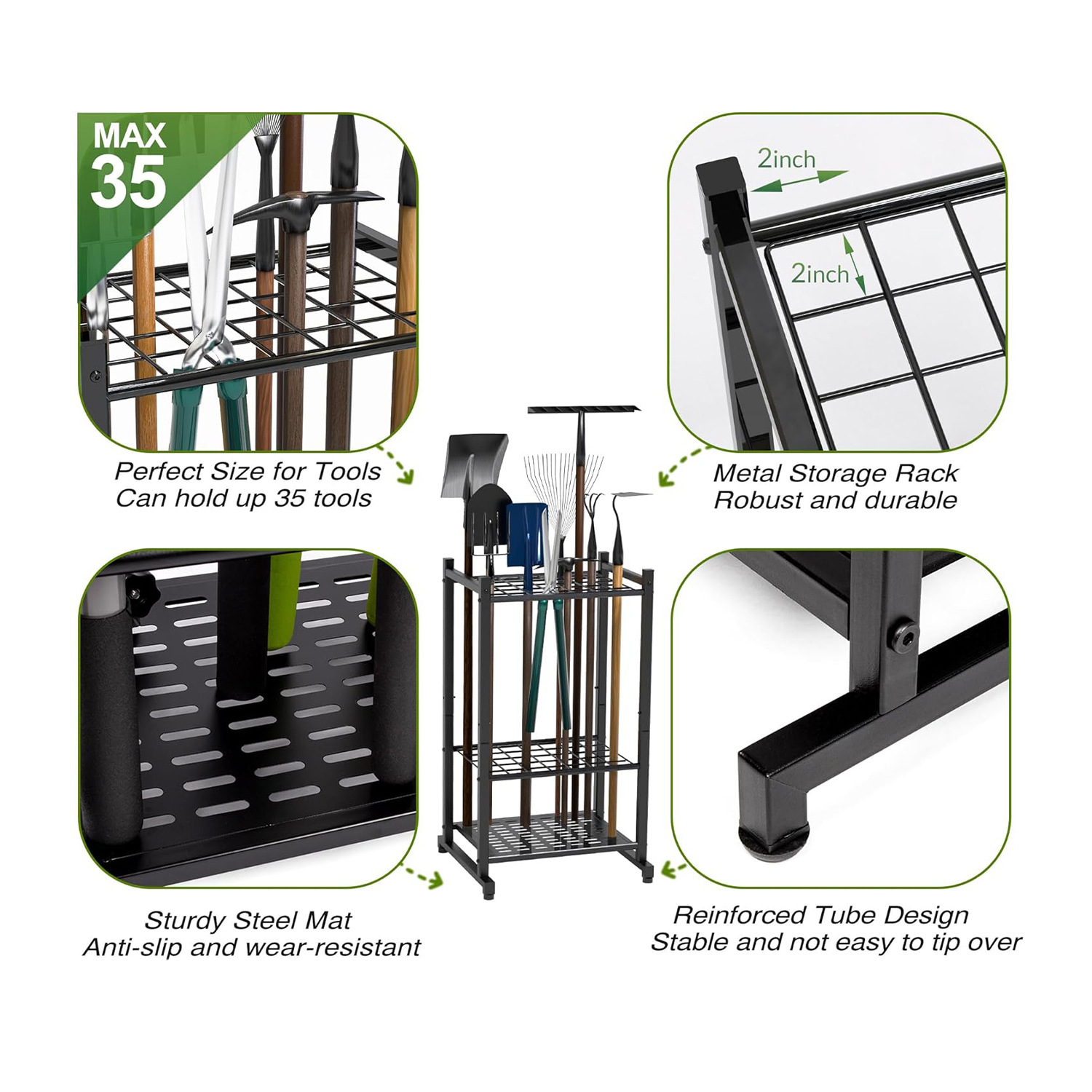 MAX
35

2inch

2inch

Perfect Size for Tools
Can hold up 35 tools

Metal Storage Rack
Robust and durable

Sturdy Steel Mat
Anti-slip and wear-resistant

Reinforced Tube Design
Stable and not easy to tip over