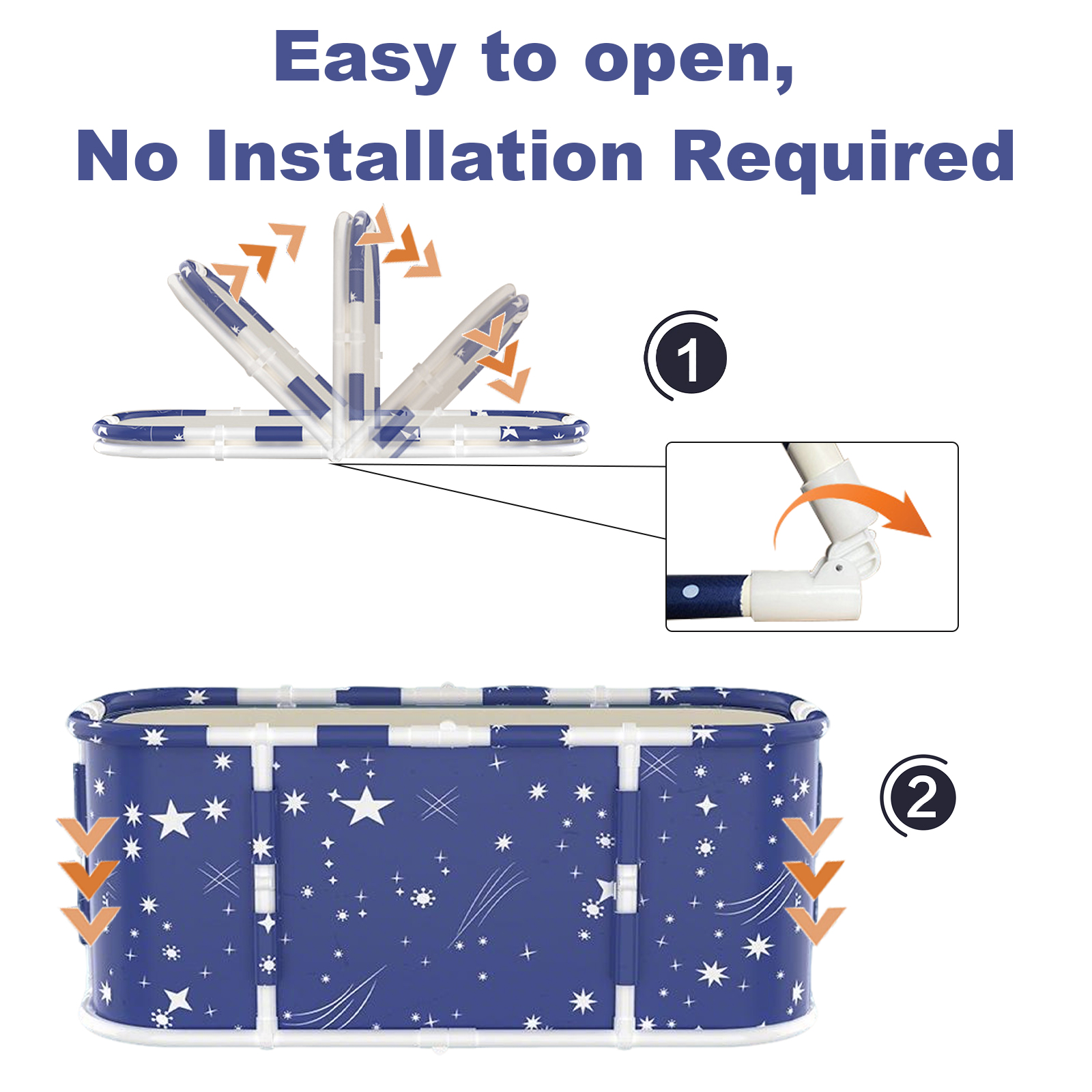 Easy to open,
No Installation Required

1

2