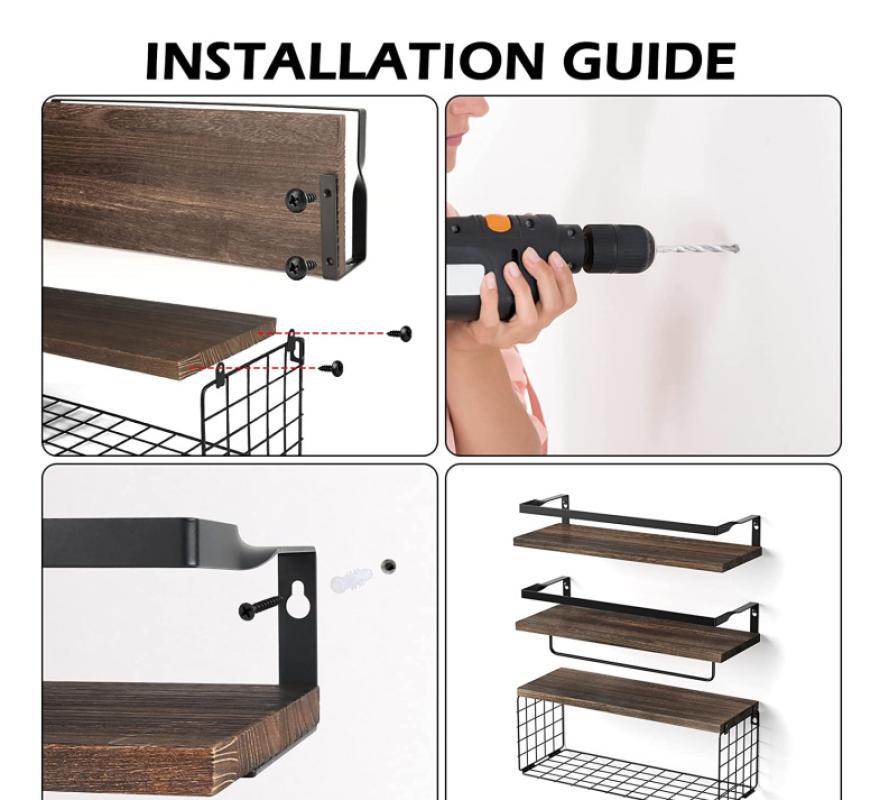 INSTALLATION GUIDE