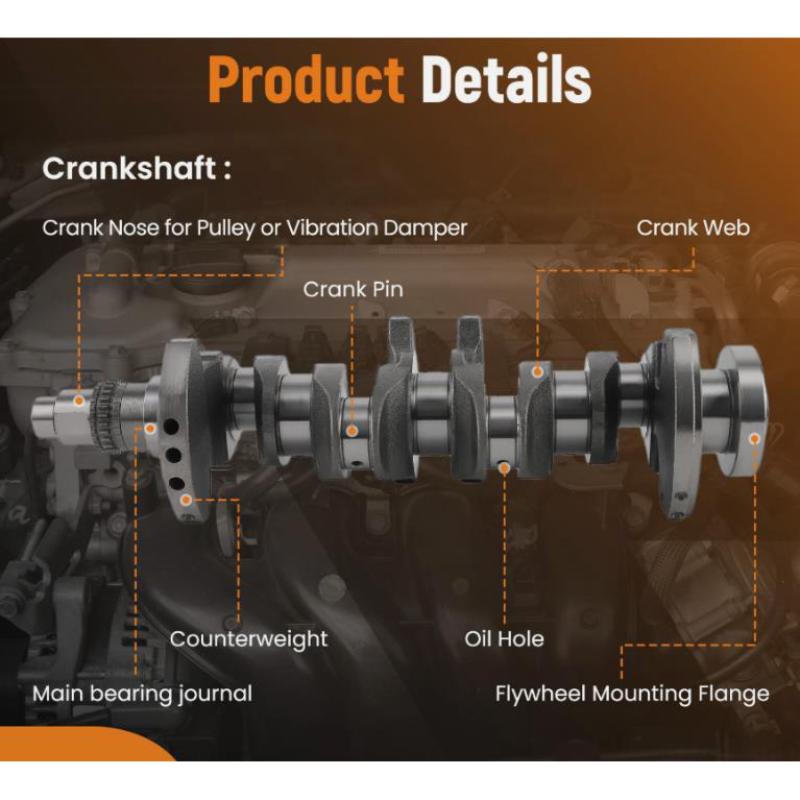 Product Details

Crankshaft :

Crank Nose for Pulley or Vibration Damper

Crank Web

Crank Pin

Counterweight

Oil Hole

Main bearing journal

Flywheel Mounting Flange