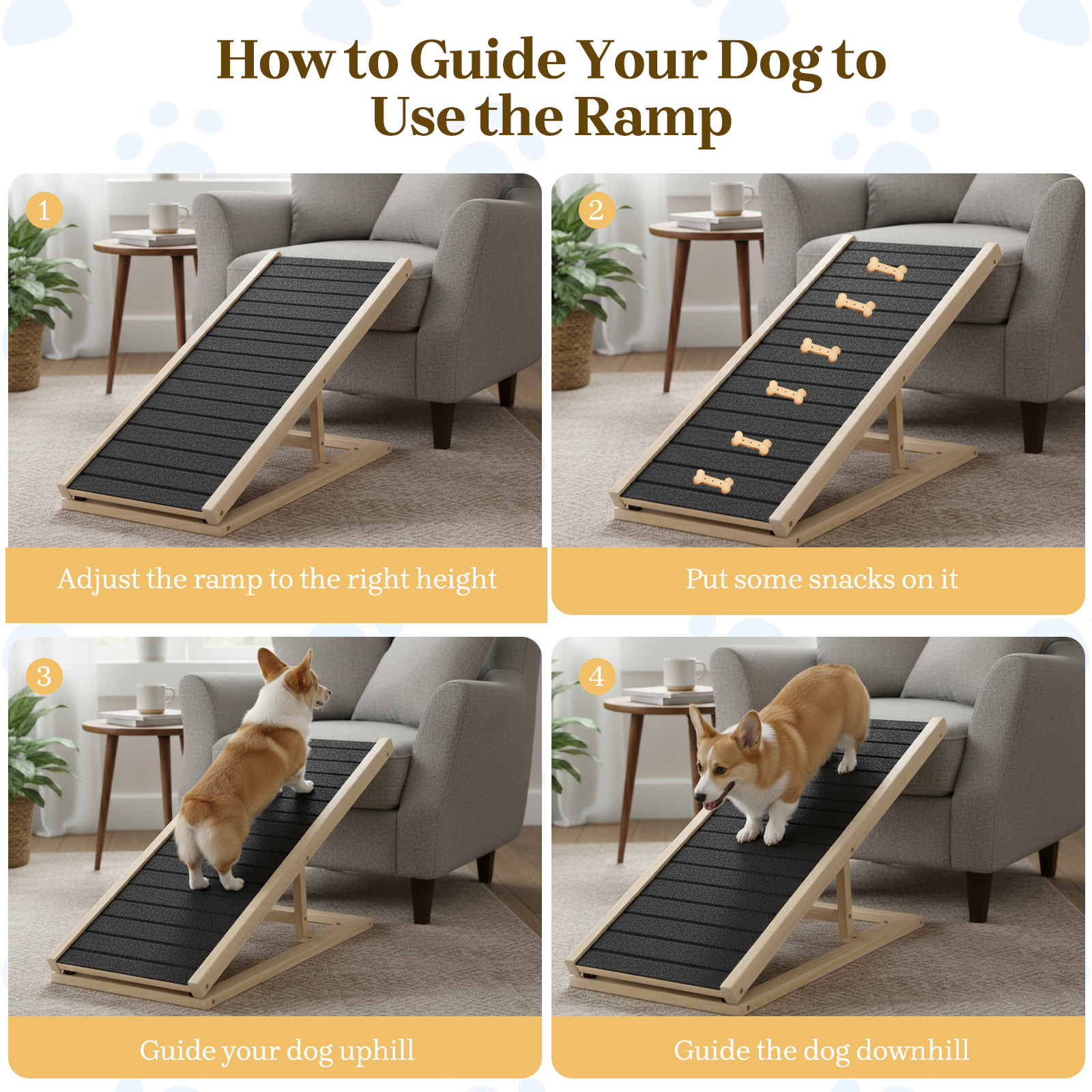 How to Guide Your Dog to Use the Ramp

1

Adjust the ramp to the right height

2

Put some snacks on it

3

Guide your dog uphill

4

Guide the dog downhill