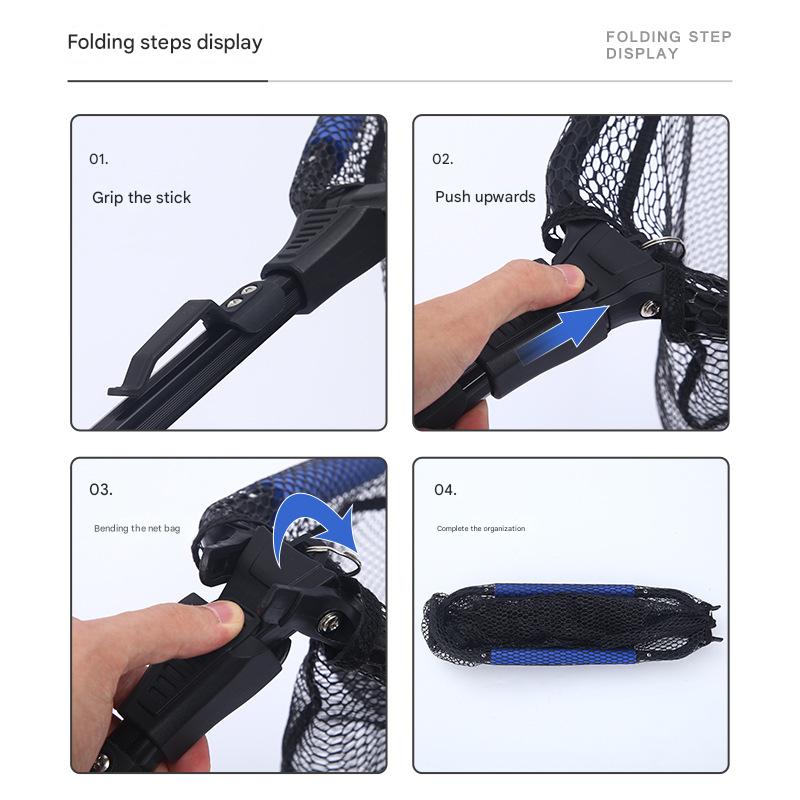 Folding steps display

FOLDING STEP DISPLAY

01.

Grip the stick

02.

Push upwards

03.

Bending the net bag

04.

Complete the organization