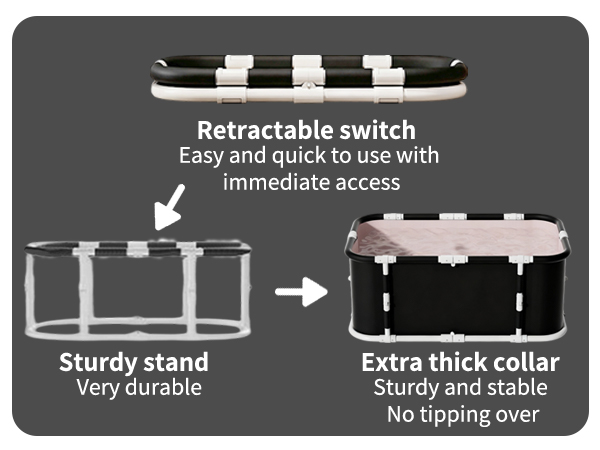 Retractable switch
Easy and quick to use with immediate access

Sturdy stand
Very durable

Extra thick collar
Sturdy and stable
No tipping over