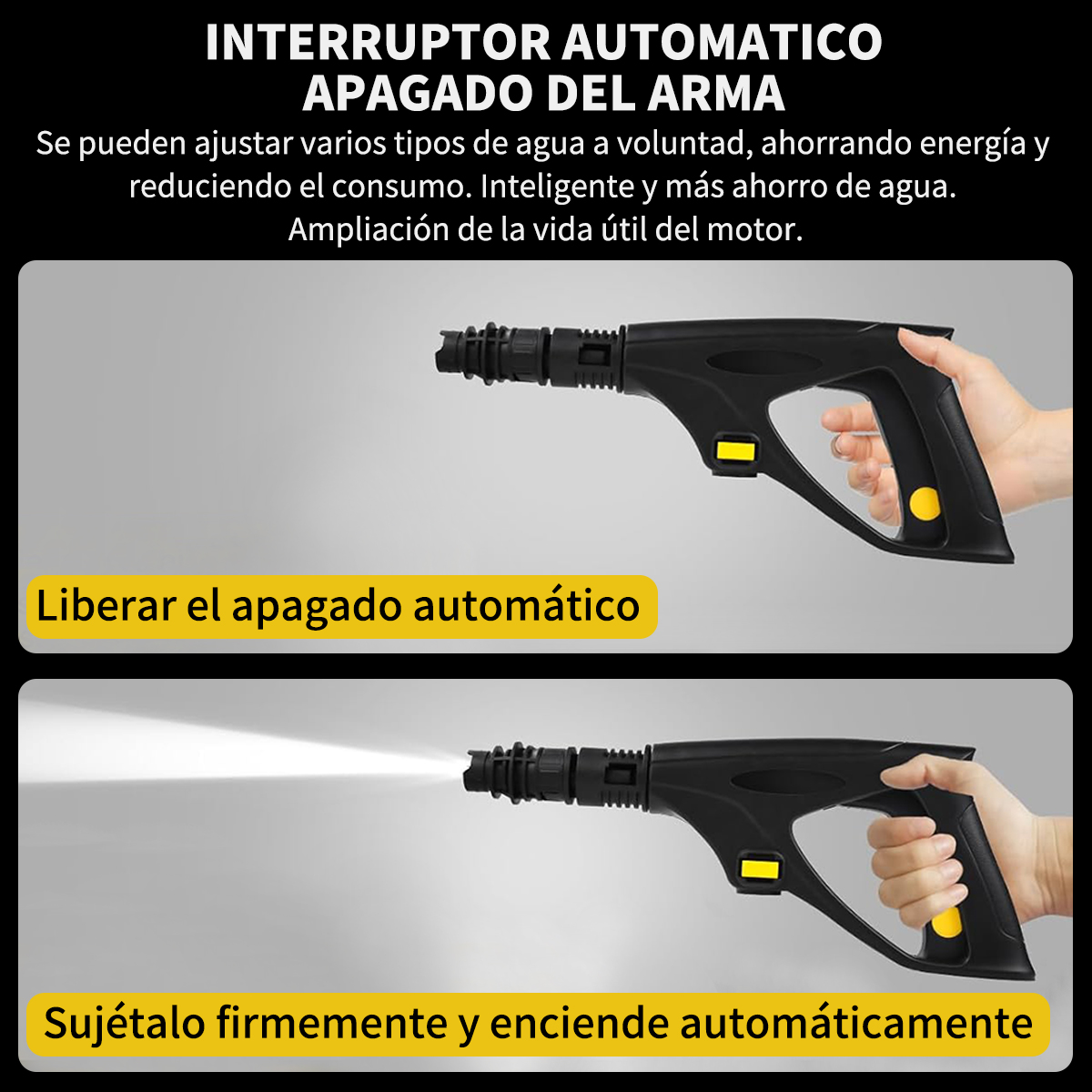 INTERRUPTOR AUTOMATICO
APAGADO DEL ARMA

Se pueden ajustar varios tipos de agua a voluntad, ahorrando energía y reduciendo el consumo. Inteligente y más ahorro de agua. Ampliación de la vida útil del motor.

Liberar el apagado automático

Sujétalo firmemente y enciende automáticamente