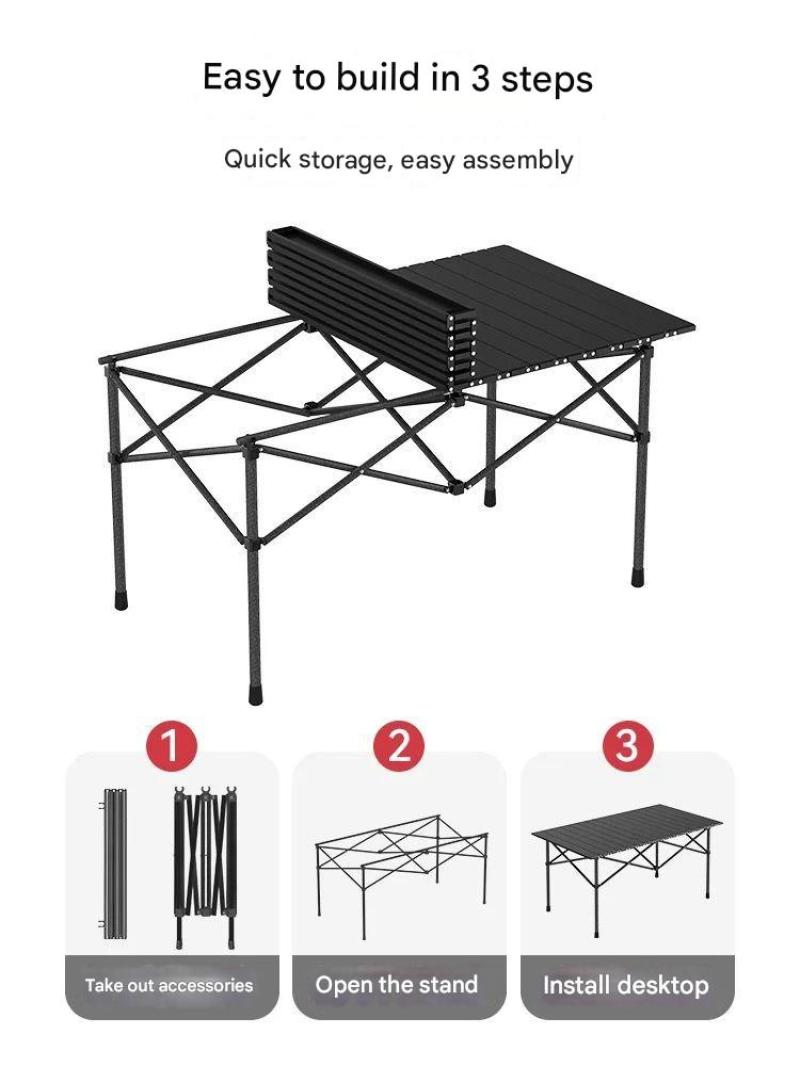 Easy to build in 3 steps

Quick storage, easy assembly

1

Take out accessories

2

Open the stand

3

Install desktop