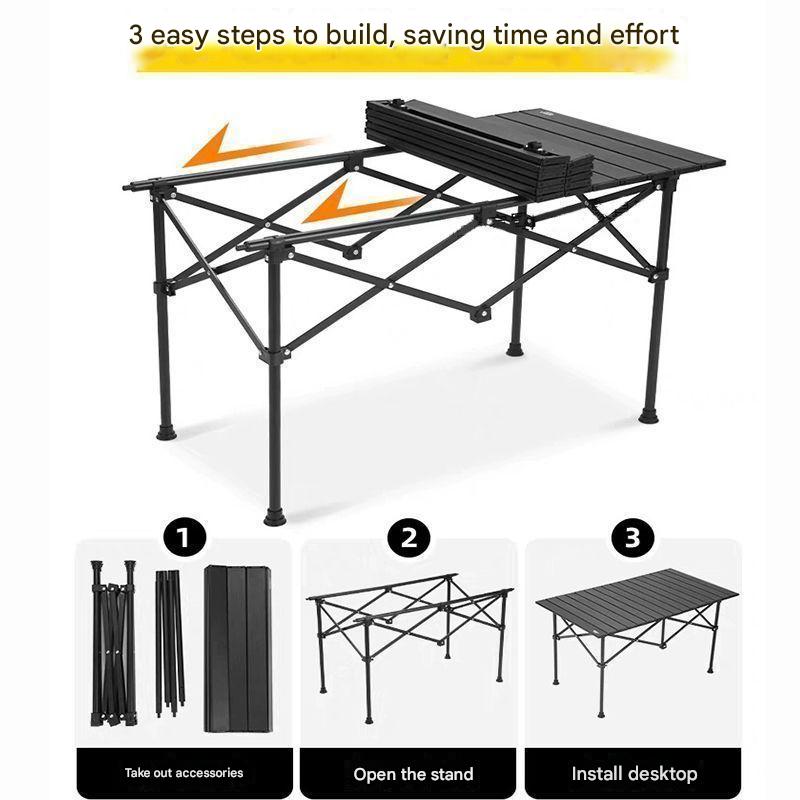 3 easy steps to build, saving time and effort

1

2

3

Take out accessories

Open the stand

Install desktop