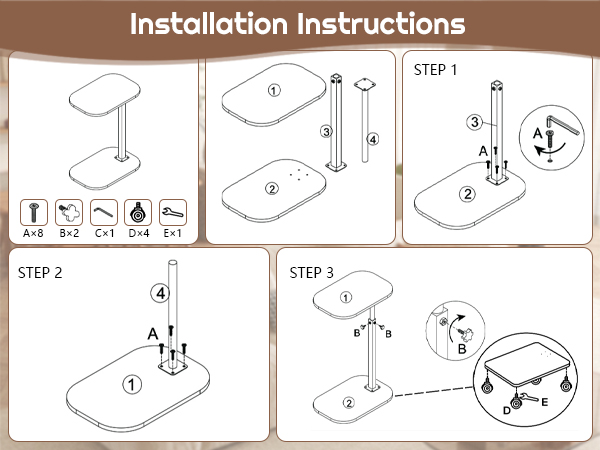 Installation Instructions

A×8 B×2 C×1 D×4 E×1

1
3
4
2

STEP 1
3
A
A
2

STEP 2
4
A
1

STEP 3
1
B B
B
2
D E