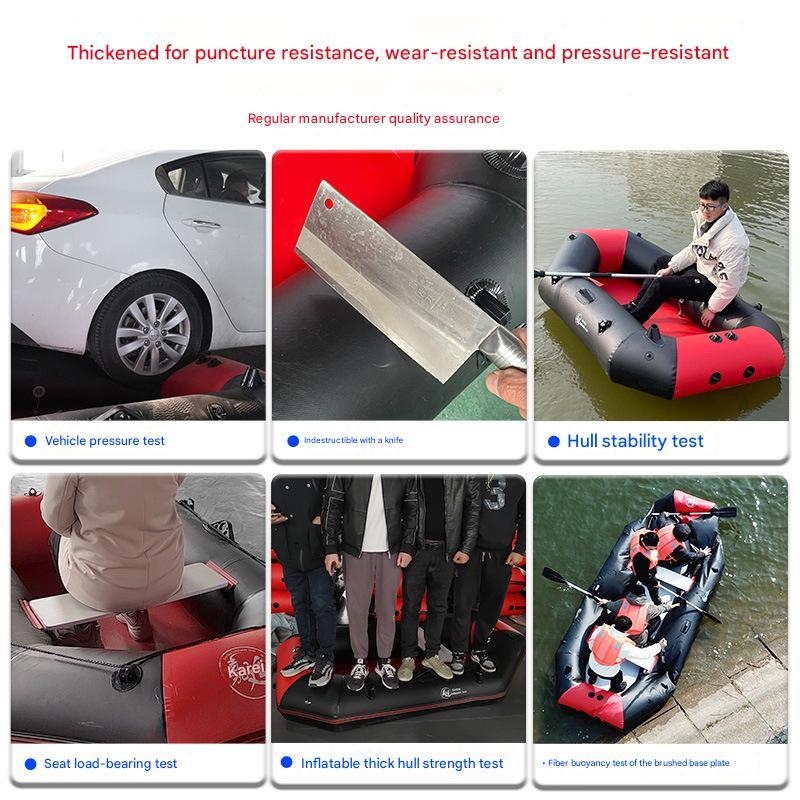 Thickened for puncture resistance, wear-resistant and pressure-resistant

Regular manufacturer quality assurance

Vehicle pressure test

Indestructible with a knife

Hull stability test

Karei

Seat load-bearing test

Inflatable thick hull strength test

• Fiber buoyancy test of the brushed base plate