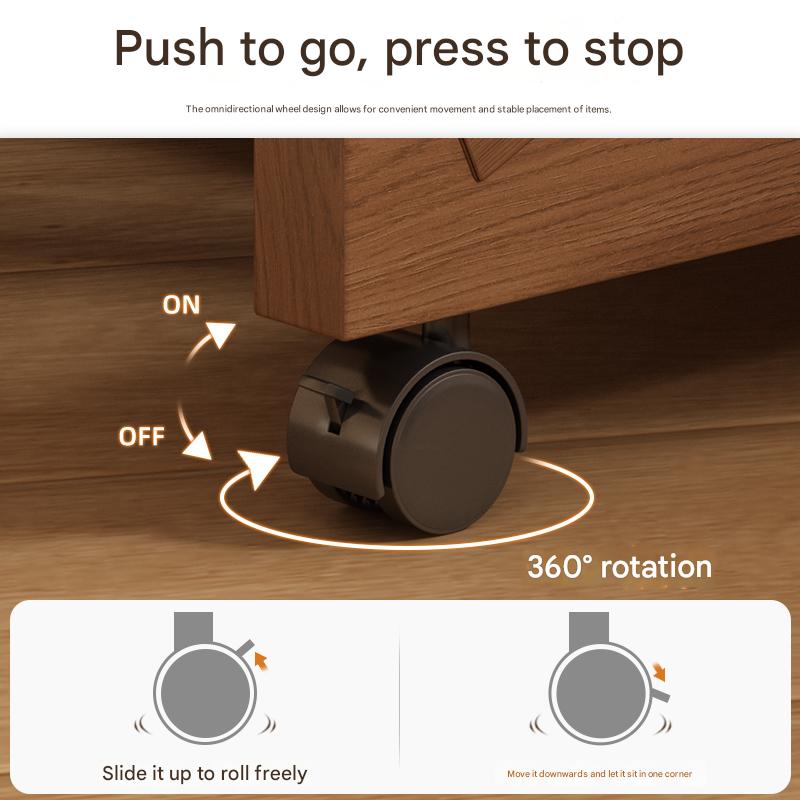 Push to go, press to stop

The omnidirectional wheel design allows for convenient movement and stable placement of items.

ON

OFF

360° rotation

Slide it up to roll freely

Move it downwards and let it sit in one corner