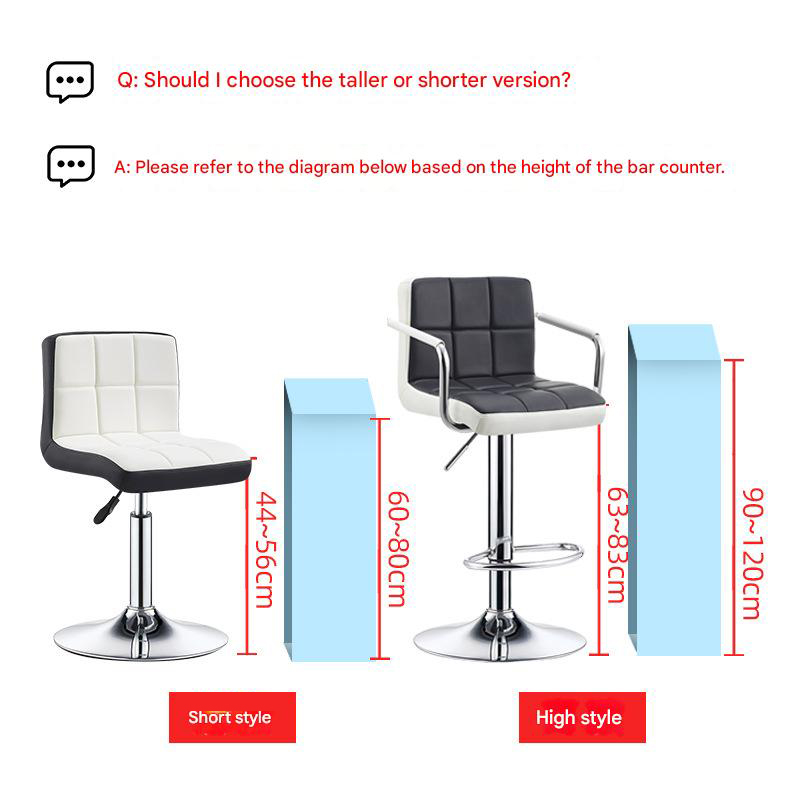 Q: Should I choose the taller or shorter version?

A: Please refer to the diagram below based on the height of the bar counter.

44~56cm

60~80cm

63~83cm

90~120cm

Short style

High style