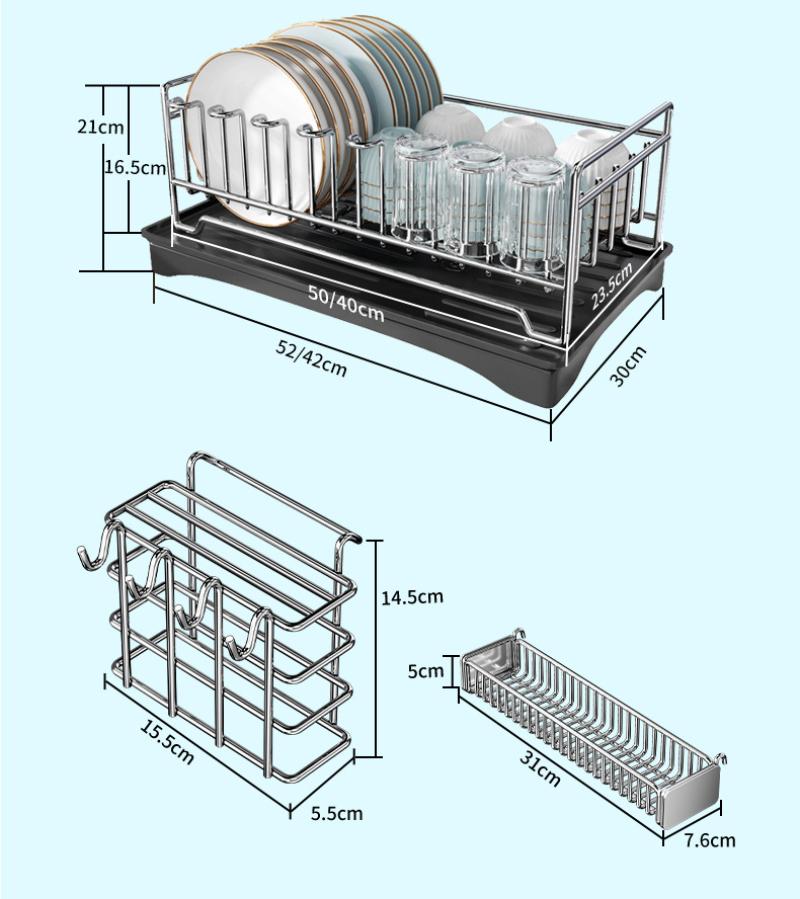 21cm
16.5cm
50/40cm
23.5cm
52/42cm
30cm
14.5cm
15.5cm
5.5cm
5cm
31cm
7.6cm